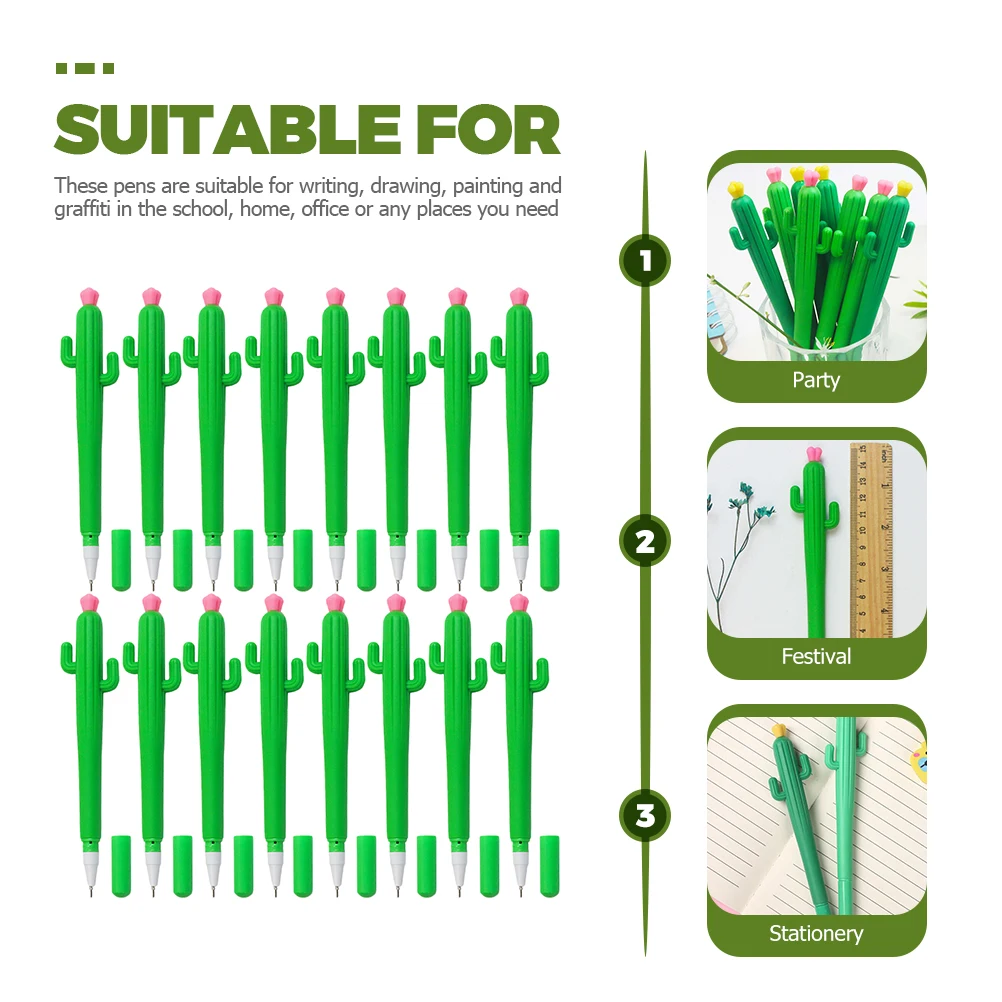 SUITABLE FOR

These pens are suitable for writing, drawing, painting and graffiti in the school, home, office or any places you need

1

Party

2

Festival

3

Stationery