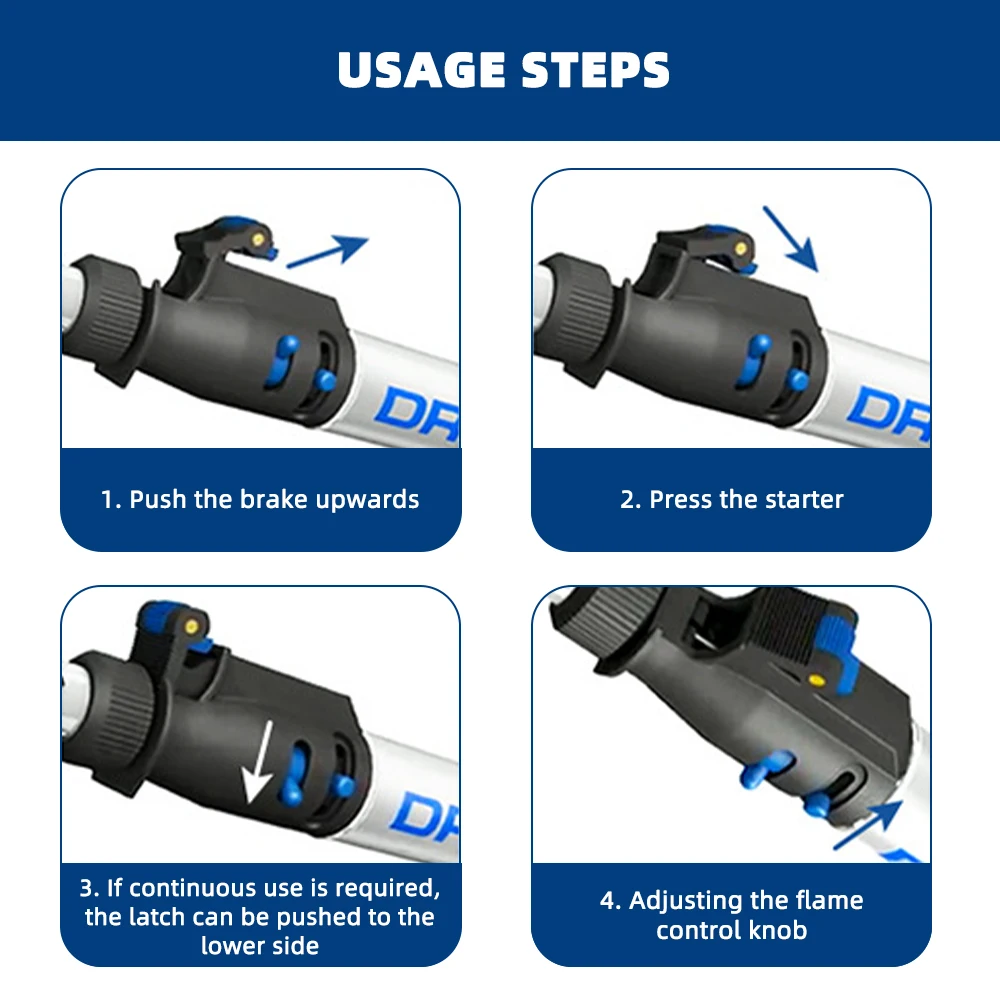 USAGE STEPS

DR

1. Push the brake upwards

DR

2. Press the starter

DR

3. If continuous use is required, the latch can be pushed to the lower side

4. Adjusting the flame control knob