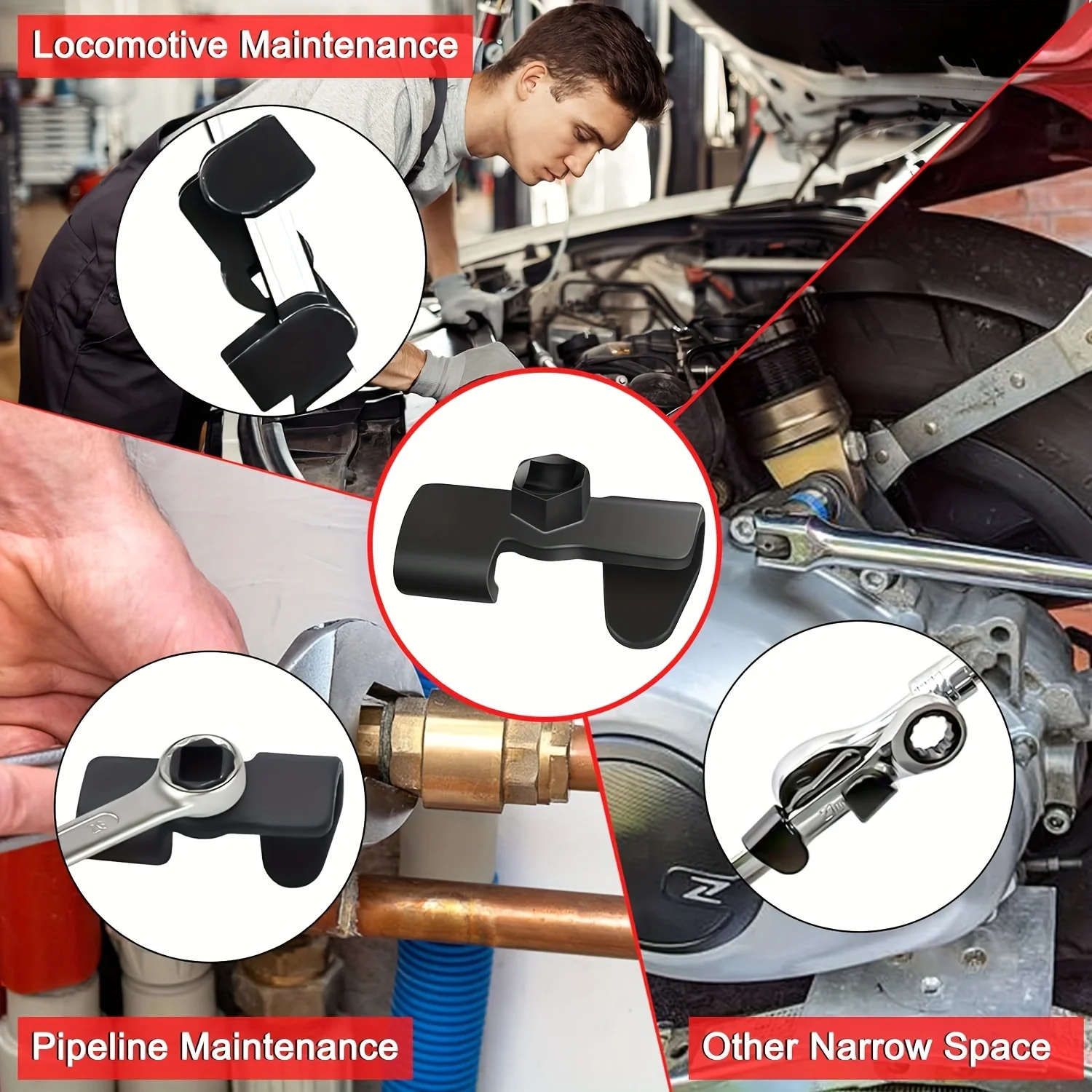 Locomotive Maintenance

Pipeline Maintenance

Other Narrow Space