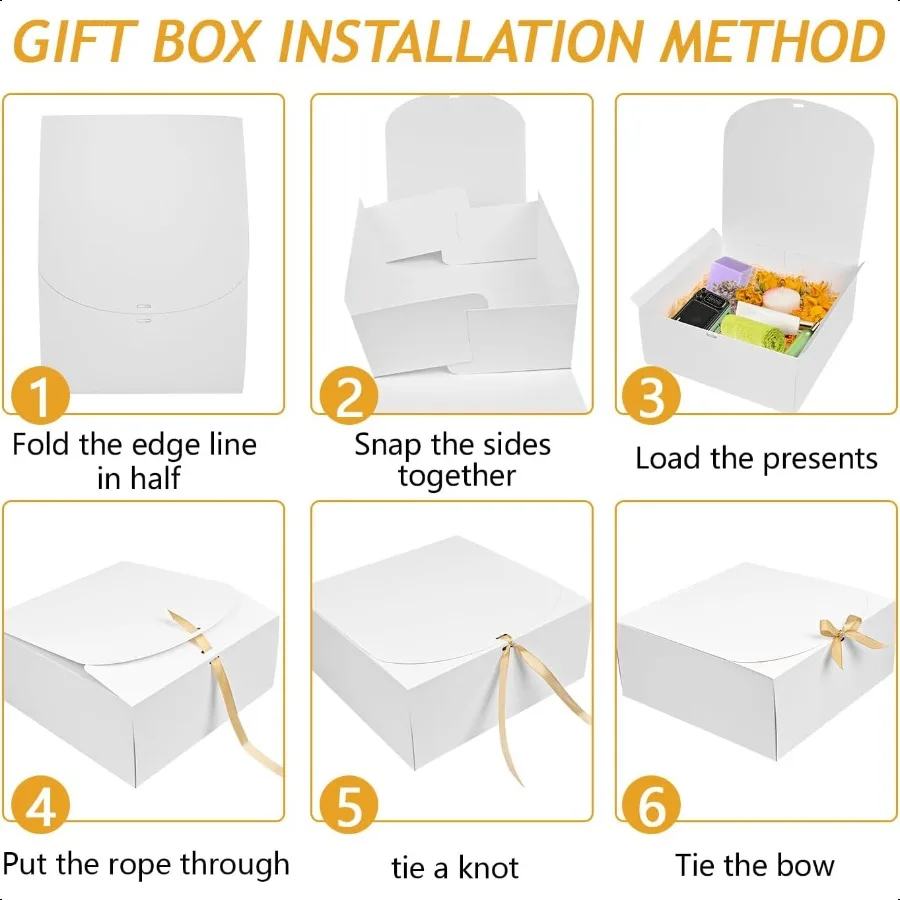 GIFT BOX INSTALLATION METHOD

1
Fold the edge line in half

2
Snap the sides together

3
Load the presents

4
Put the rope through

5
tie a knot

6
Tie the bow