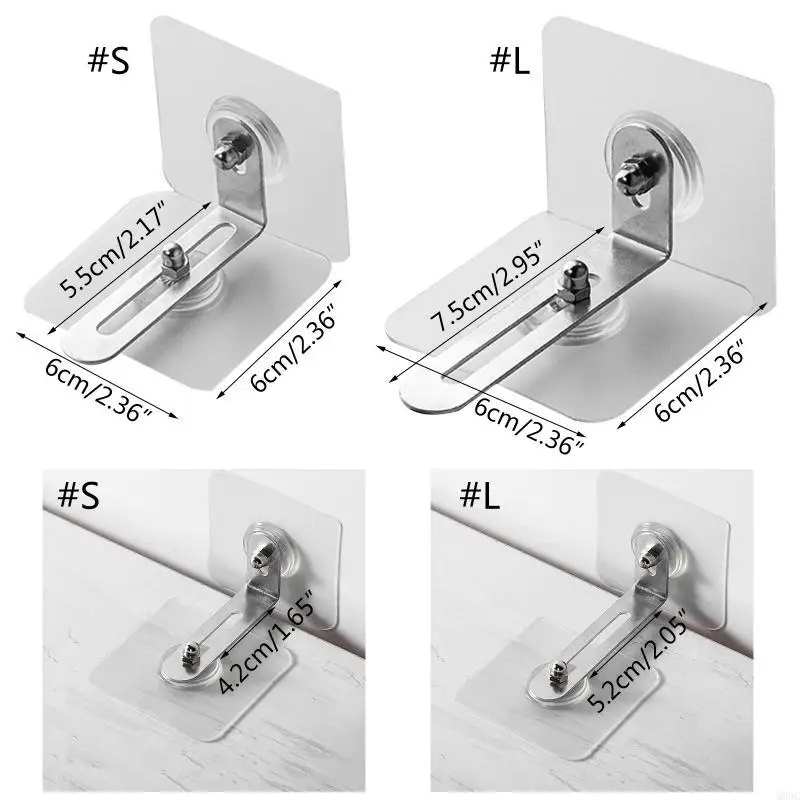 #S

5.5cm/2.17"

6cm/2.36"

6cm/2.36"

#L

7.5cm/2.95"

6cm/2.36"

6cm/2.36"

#S

4.2cm/1.65"

#L

5.2cm/2.05"