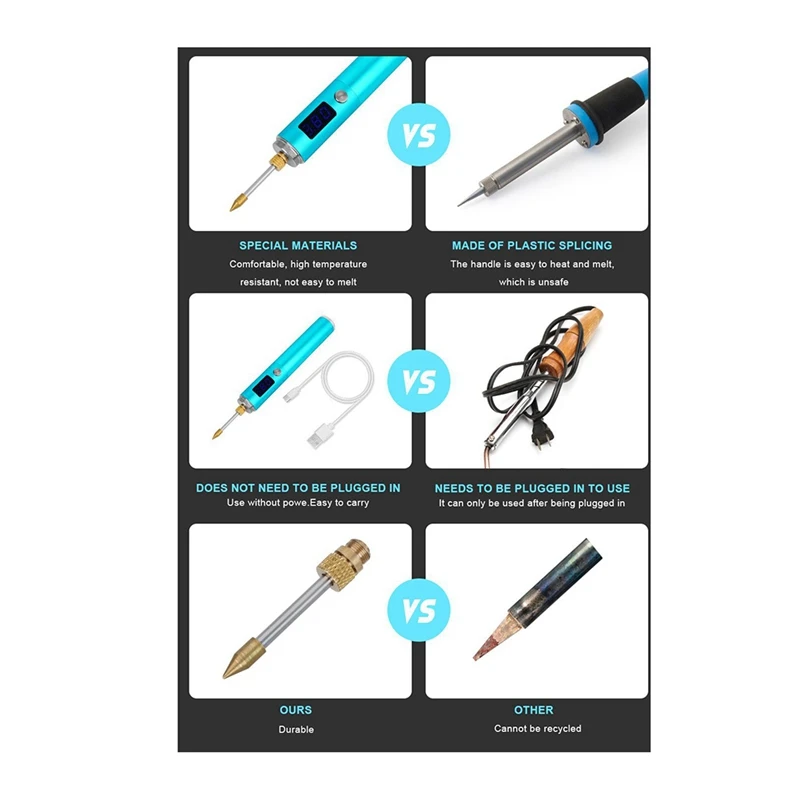 VS

SPECIAL MATERIALS
Comfortable, high temperature resistant, not easy to melt

MADE OF PLASTIC SPLICING
The handle is easy to heat and melt, which is unsafe

VS

DOES NOT NEED TO BE PLUGGED IN
Use without powe.Easy to carry

NEEDS TO BE PLUGGED IN TO USE
It can only be used after being plugged in

VS

OURS
Durable

OTHER
Cannot be recycled