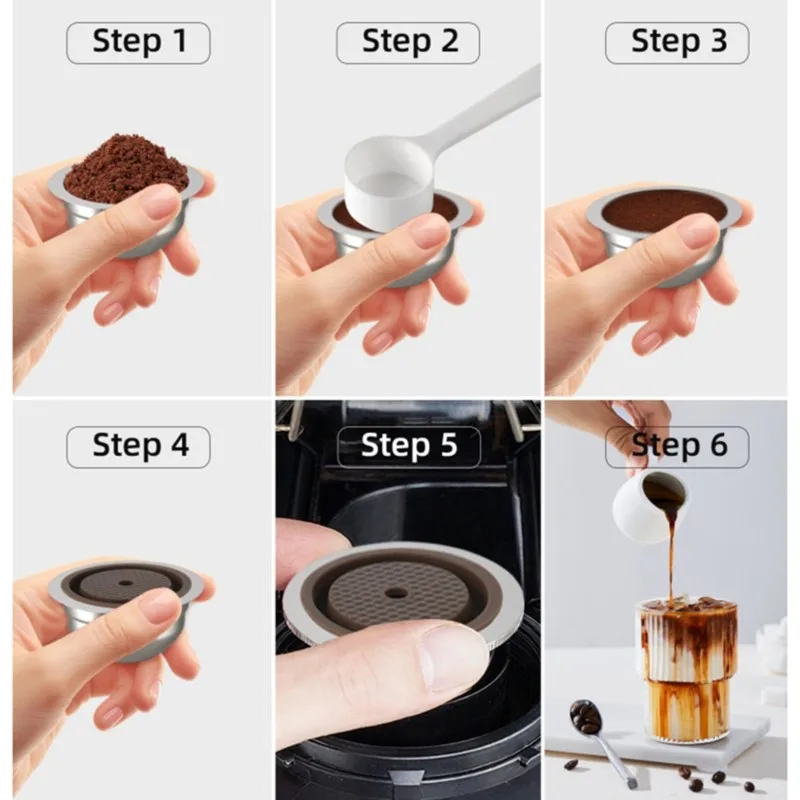 Step 1

Step 2

Step 3

Step 4

Step 5

Step 6