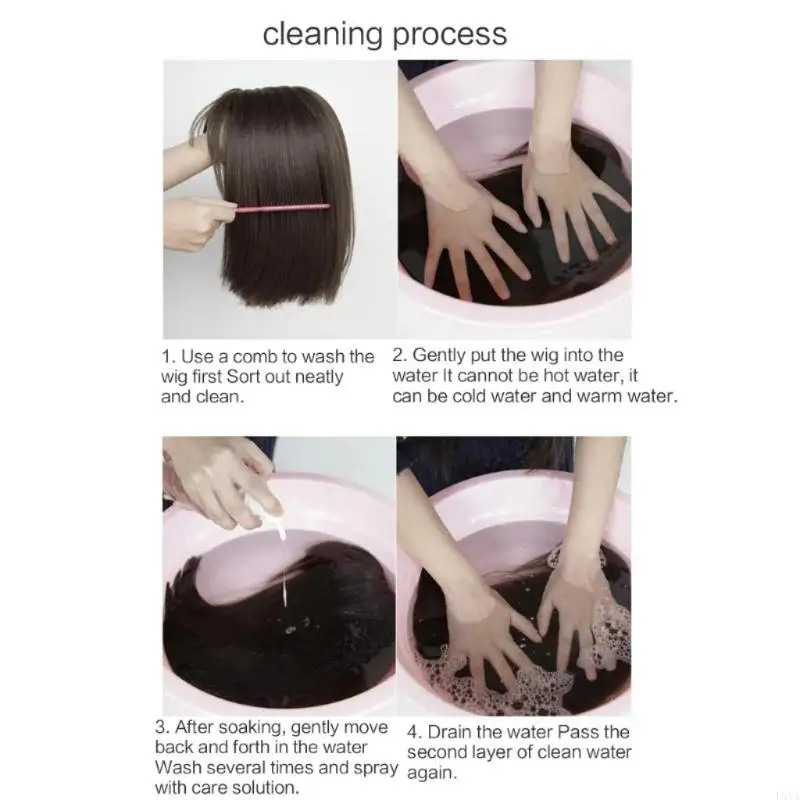 cleaning process

1. Use a comb to wash the wig first Sort out neatly and clean.

2. Gently put the wig into the water It cannot be hot water, it can be cold water and warm water.

3. After soaking, gently move back and forth in the water Wash several times and spray with care solution.

4. Drain the water Pass the second layer of clean water again.