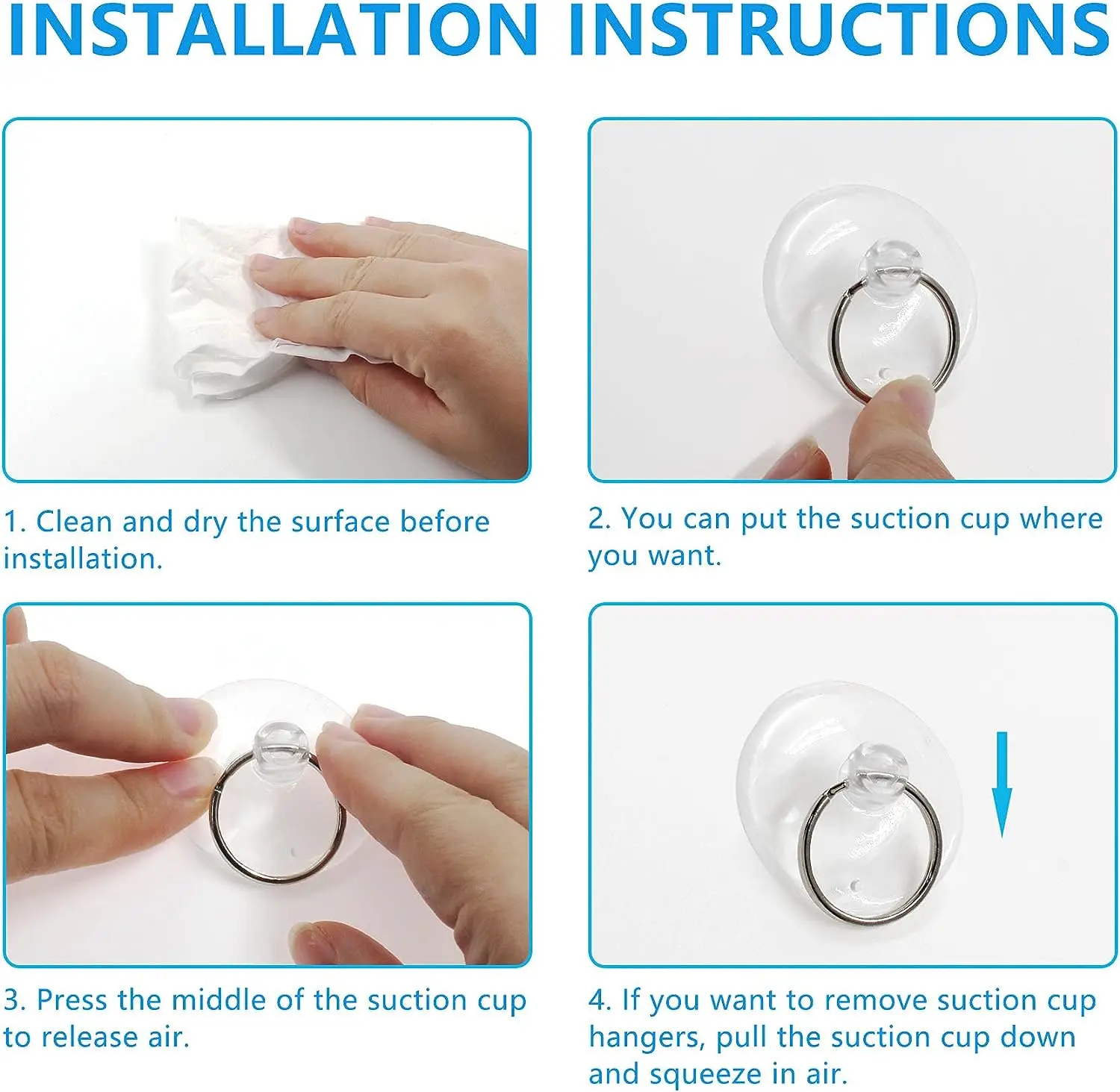 INSTALLATION INSTRUCTIONS

1. Clean and dry the surface before installation.

2. You can put the suction cup where you want.

3. Press the middle of the suction cup to release air.

4. If you want to remove suction cup hangers, pull the suction cup down and squeeze in air.