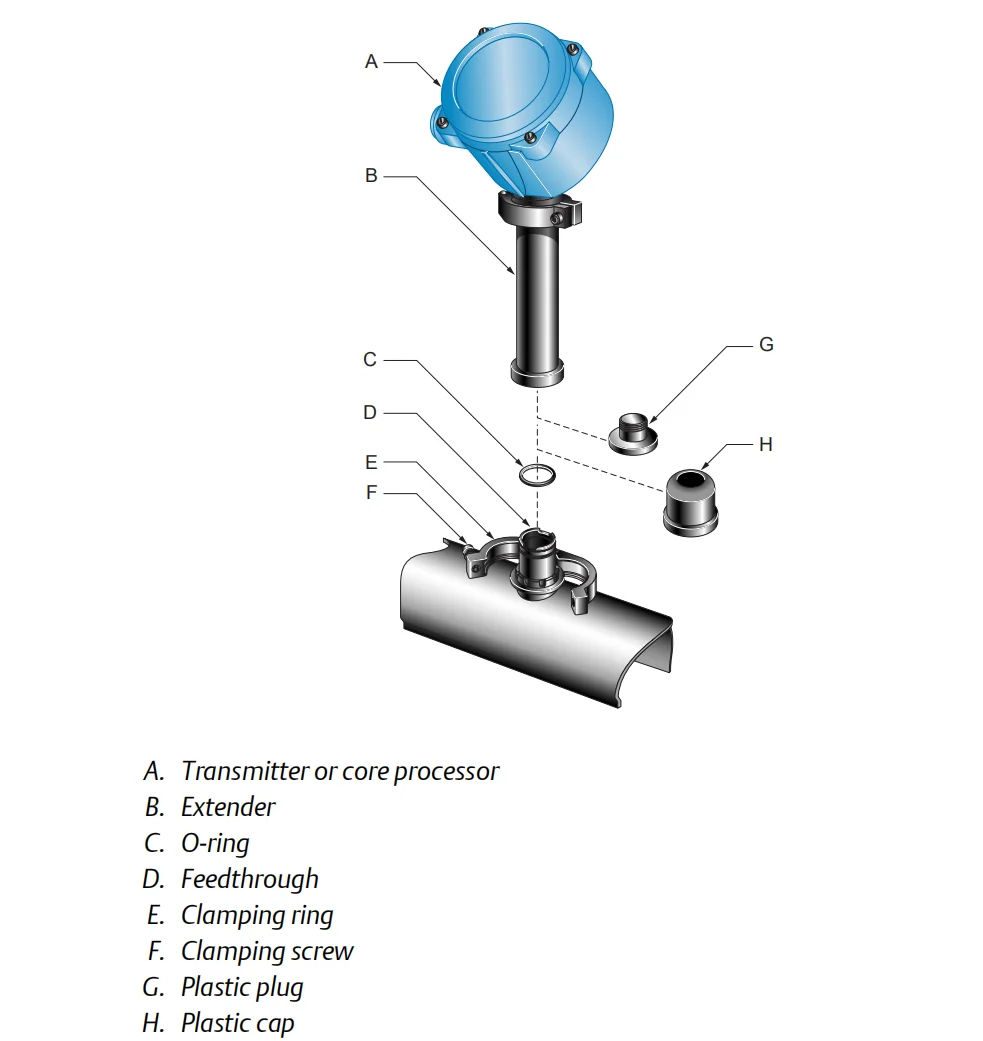 A
B
C
D
E
F
G
H

A. Transmitter or core processor
B. Extender
C. O-ring
D. Feedthrough
E. Clamping ring
F. Clamping screw
G. Plastic plug
H. Plastic cap