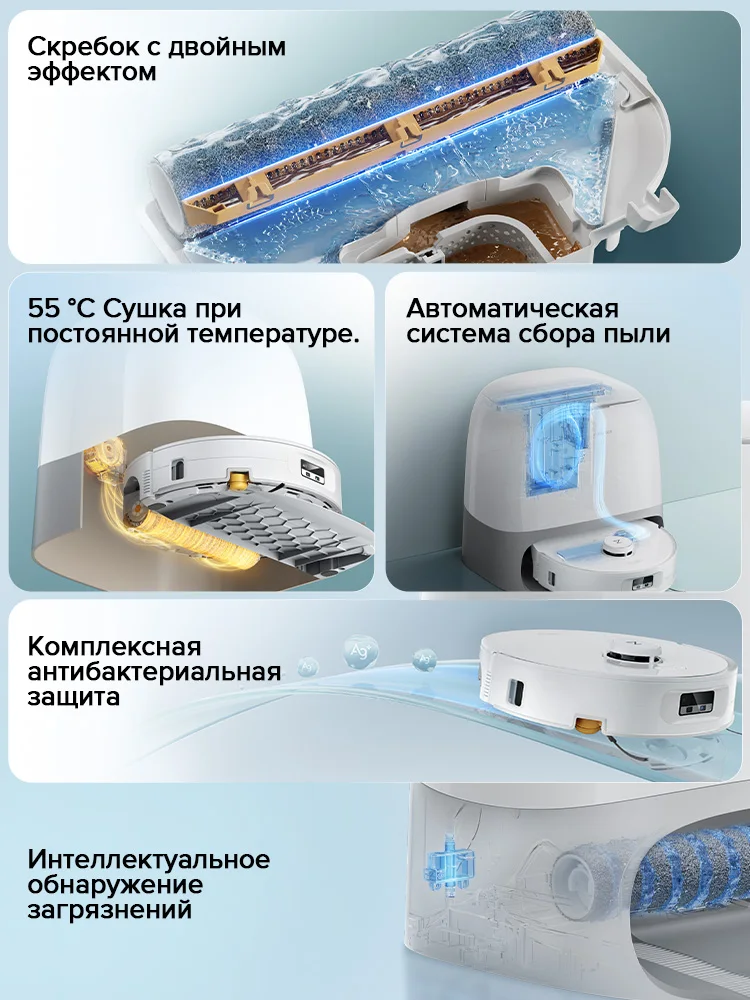 Скребок с двойным эффектом

55 °C Сушка при постоянной температуре.

Автоматическая система сбора пыли

Комплексная антибактериальная защита

Ag

Ag

Ag

Интеллектуальное обнаружение загрязнений