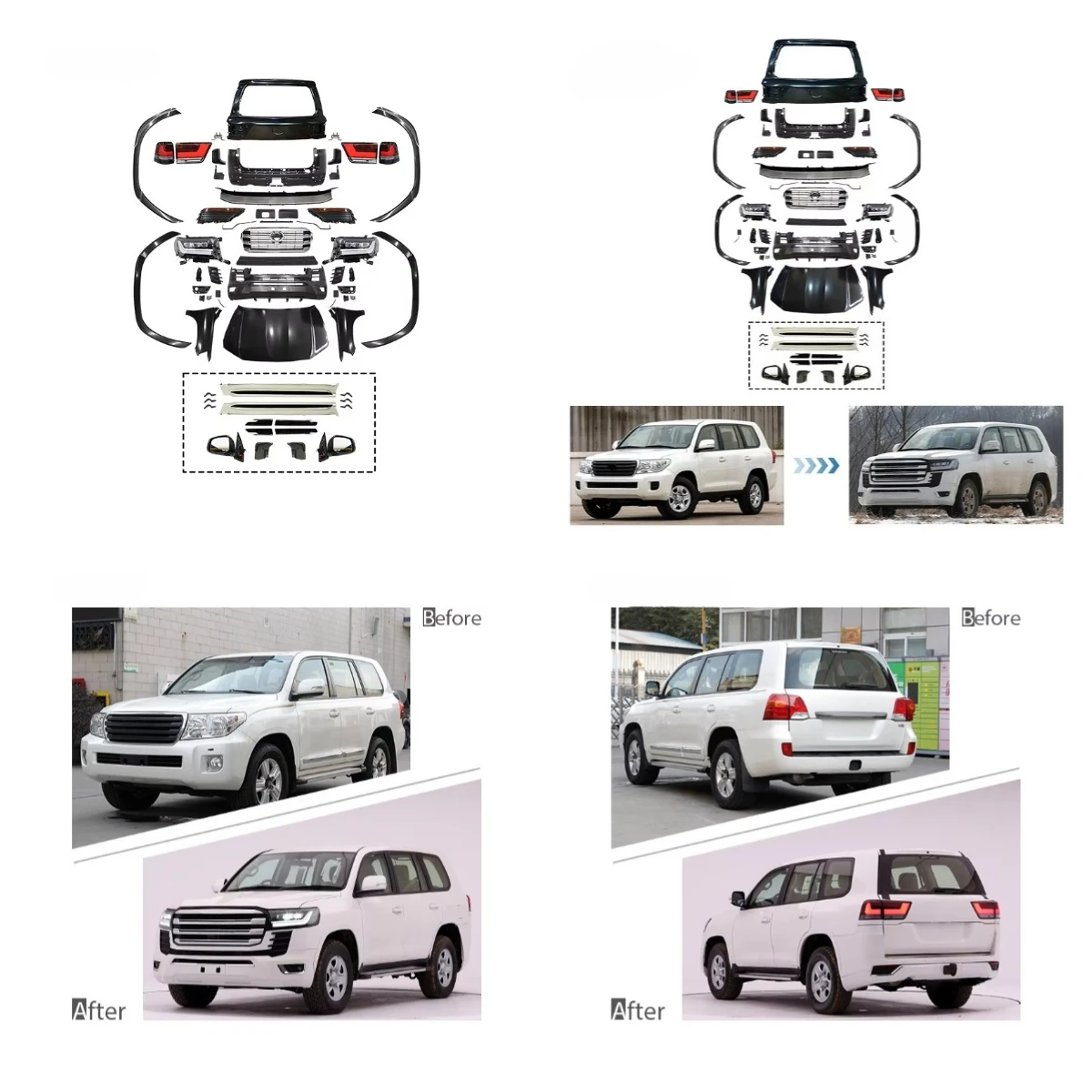 Before

After

Before

After