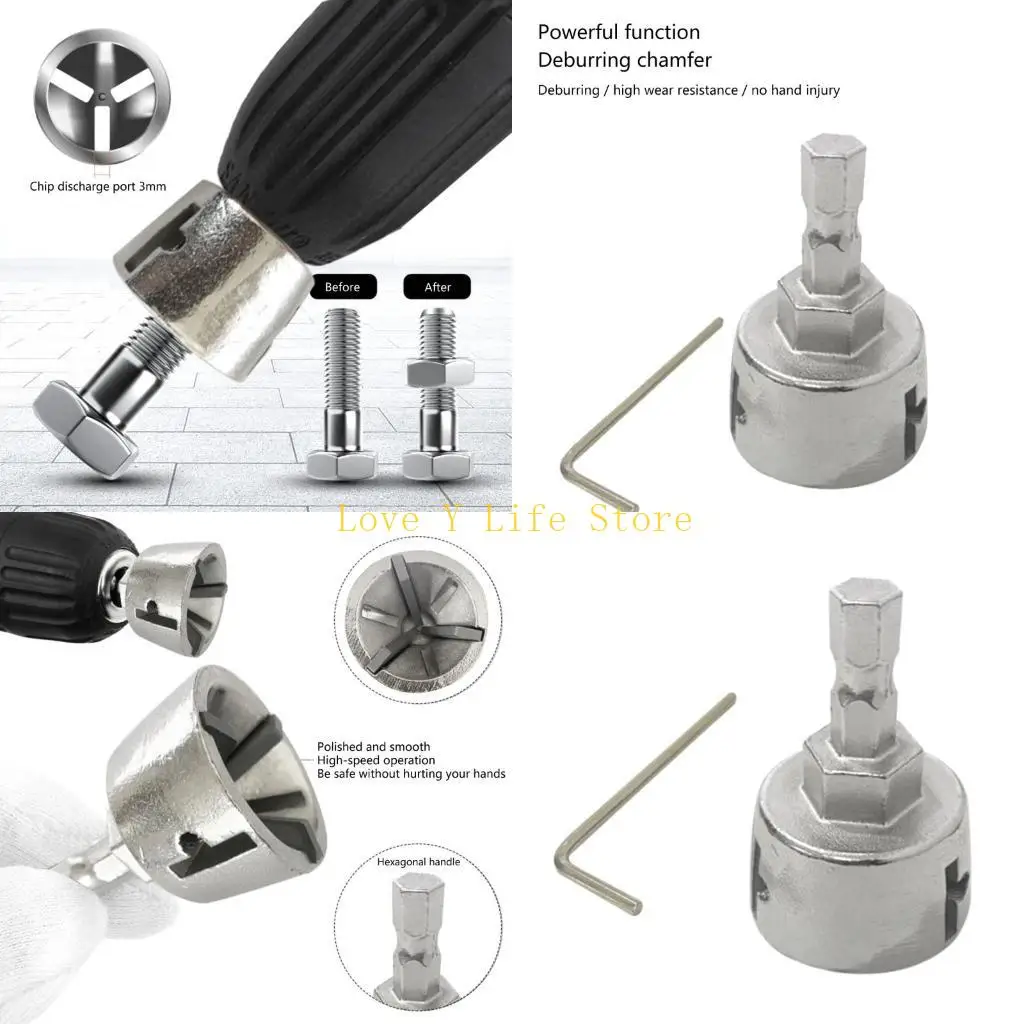 Chip discharge port 3mm

Before

After

Powerful function
Deburring chamfer

Deburring / high wear resistance / no hand injury

Love Y Life Store

Polished and smooth
High-speed operation
Be safe without hurting your hands

Hexagonal handle