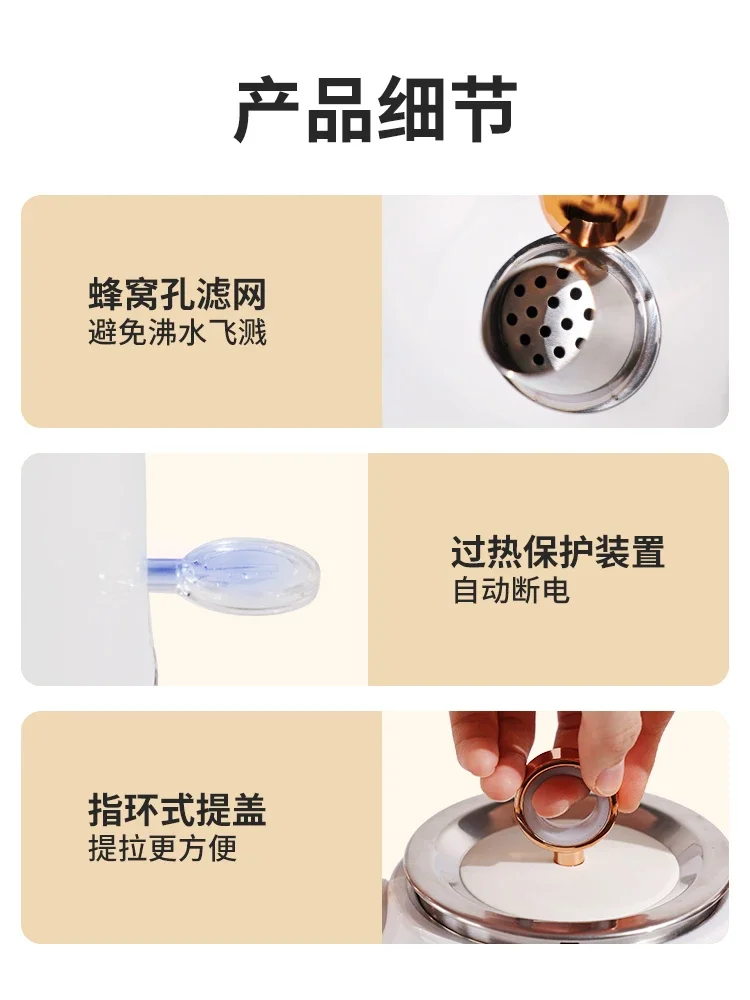 产品细节

蜂窝孔滤网
避免沸水飞溅

过热保护装置
自动断电

指环式提盖
提拉更方便