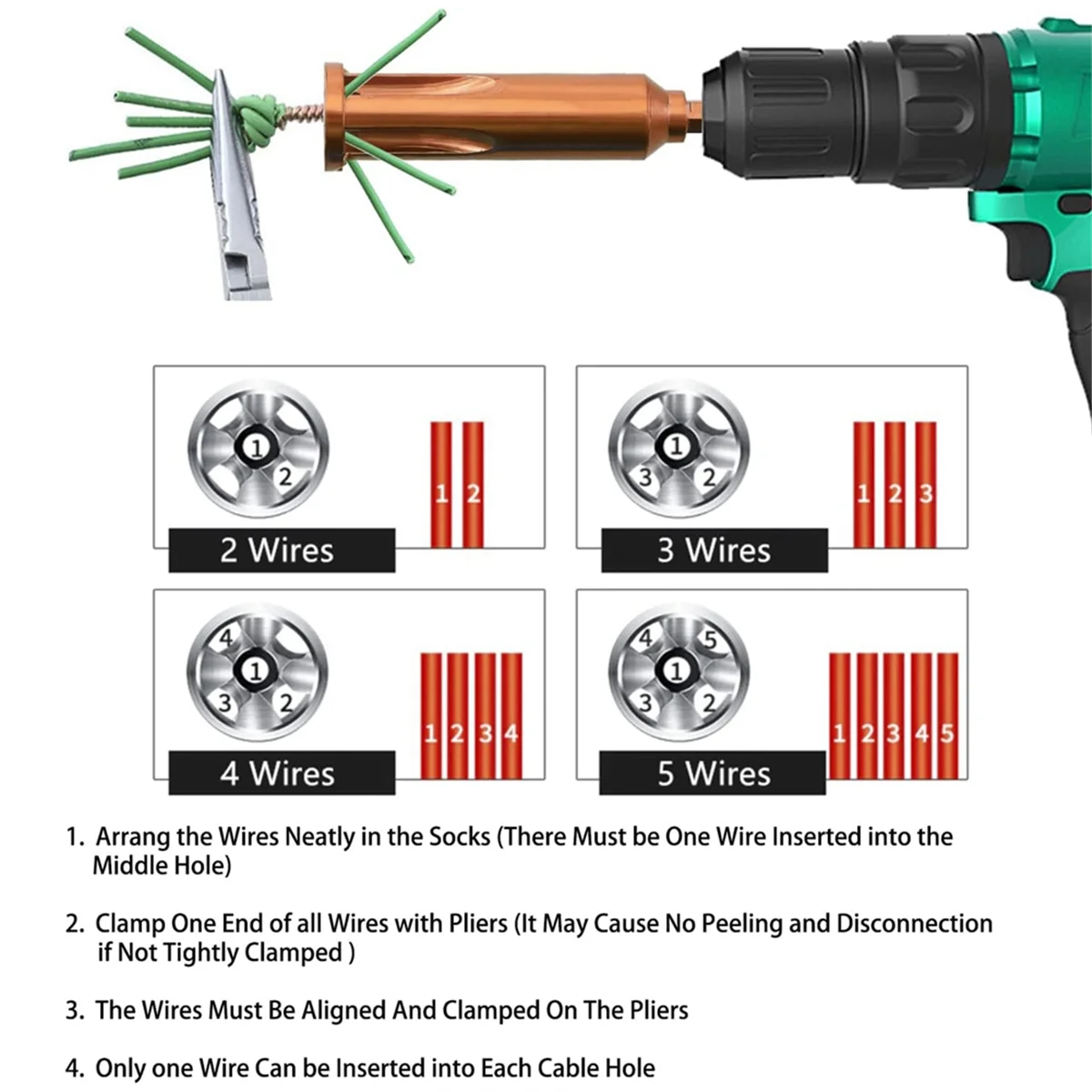 1
2
1
2
2 Wires

1
3
2
1
2
3
3 Wires

4
1
3
2
1
2
3
4
4 Wires

4
5
1
3
2
1
2
3
4
5
5 Wires

1. Arrang the Wires Neatly in the Socks (There Must be One Wire Inserted into the Middle Hole)

2. Clamp One End of all Wires with Pliers (It May Cause No Peeling and Disconnection if Not Tightly Clamped )

3. The Wires Must Be Aligned And Clamped On The Pliers

4. Only one Wire Can be Inserted into Each Cable Hole