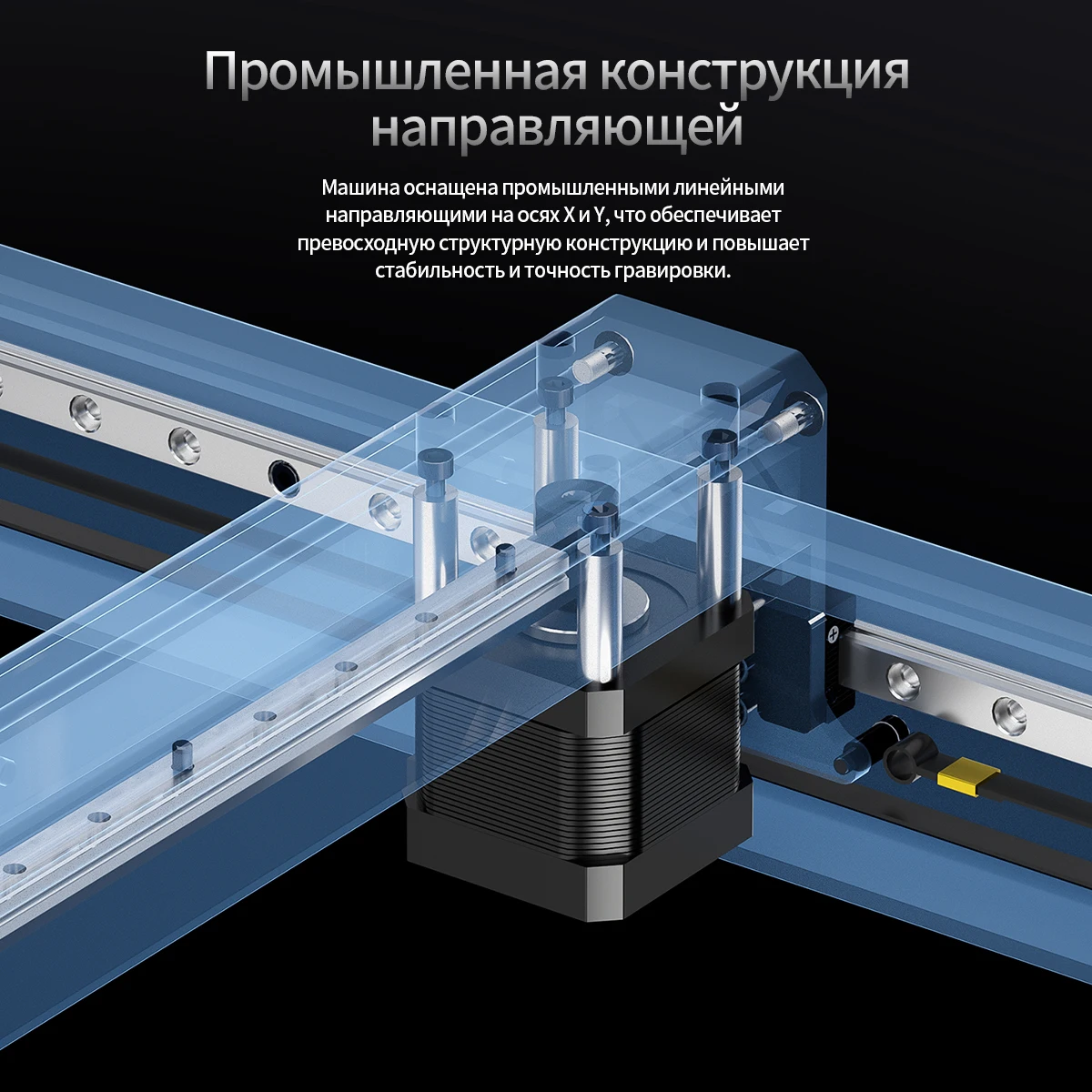 Промышленная конструкция направляющей

Машина оснащена промышленными линейными направляющими на осях X и Y, что обеспечивает превосходную структурную конструкцию и повышает стабильность и точность гравировки.