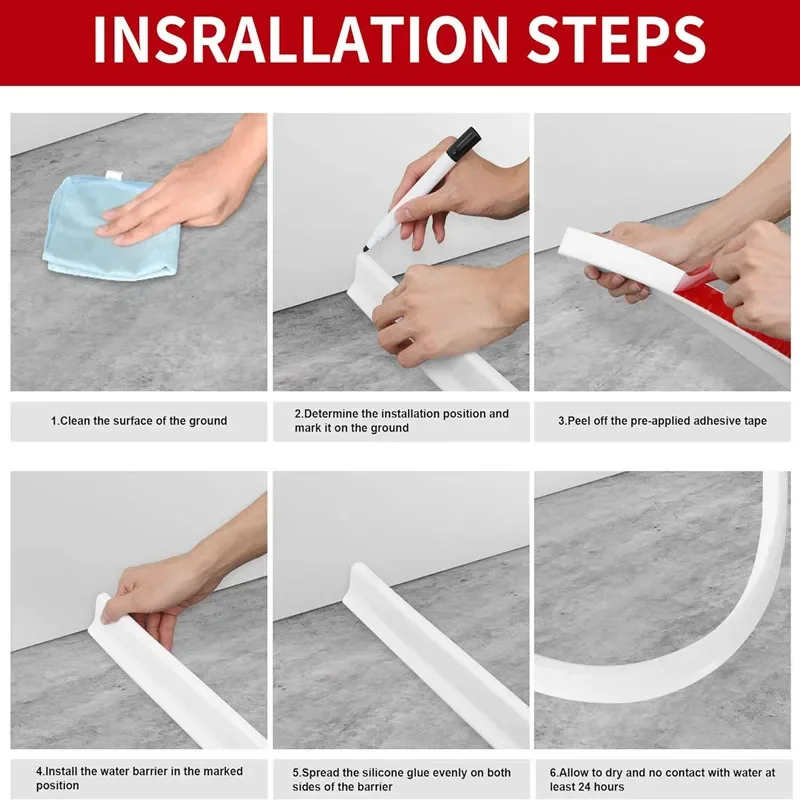 INSRALLATION STEPS

1.Clean the surface of the ground

2.Determine the installation position and mark it on the ground

3.Peel off the pre-applied adhesive tape

4.Install the water barrier in the marked position

5.Spread the silicone glue evenly on both sides of the barrier

6.Allow to dry and no contact with water at least 24 hours