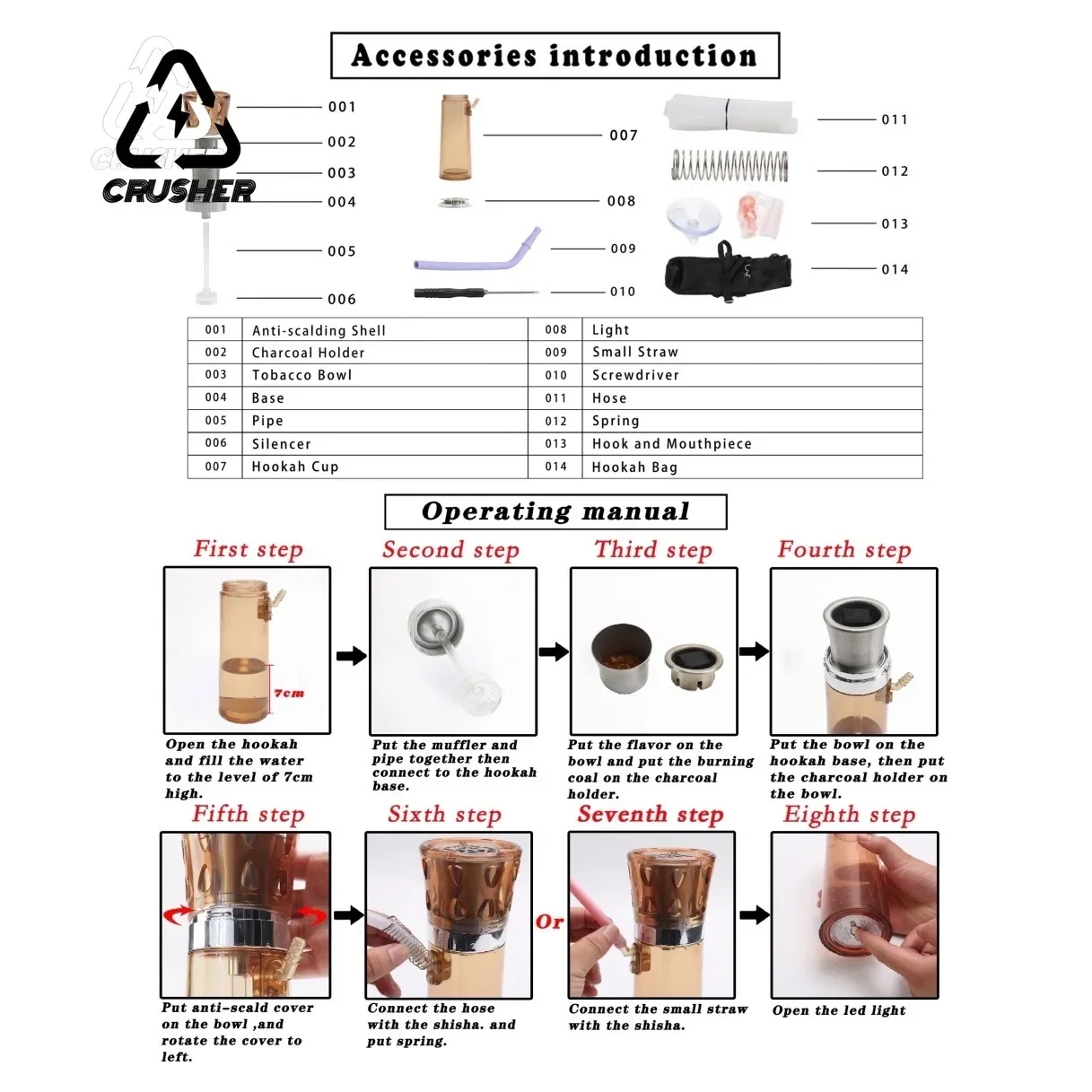 CRUSHER

Accessories introduction

001
002
003
004
005
006
007
008
009
010
011
012
013
014

| 001 | Anti-scalding Shell | 008 | Light |
|---|---|---|---|
| 002 | Charcoal Holder | 009 | Small Straw |
| 003 | Tobacco Bowl | 010 | Screwdriver |
| 004 | Base | 011 | Hose |
| 005 | Pipe | 012 | Spring |
| 006 | Silencer | 013 | Hook and Mouthpiece |
| 007 | Hookah Cup | 014 | Hookah Bag |

Operating manual

First step
7cm
Open the hookah and fill the water to the level of 7cm high.

Second step
Put the muffler and pipe together then connect to the hookah base.

Third step
Put the flavor on the bowl and put the burning coal on the charcoal holder.

Fourth step
Put the bowl on the hookah base, then put the charcoal holder on the bowl.

Fifth step
Put anti-scald cover on the bowl ,and rotate the cover to left.

Sixth step
Connect the hose with the shisha. and put spring.

Or

Seventh step
Connect the small straw with the shisha.

Eighth step
Open the led light