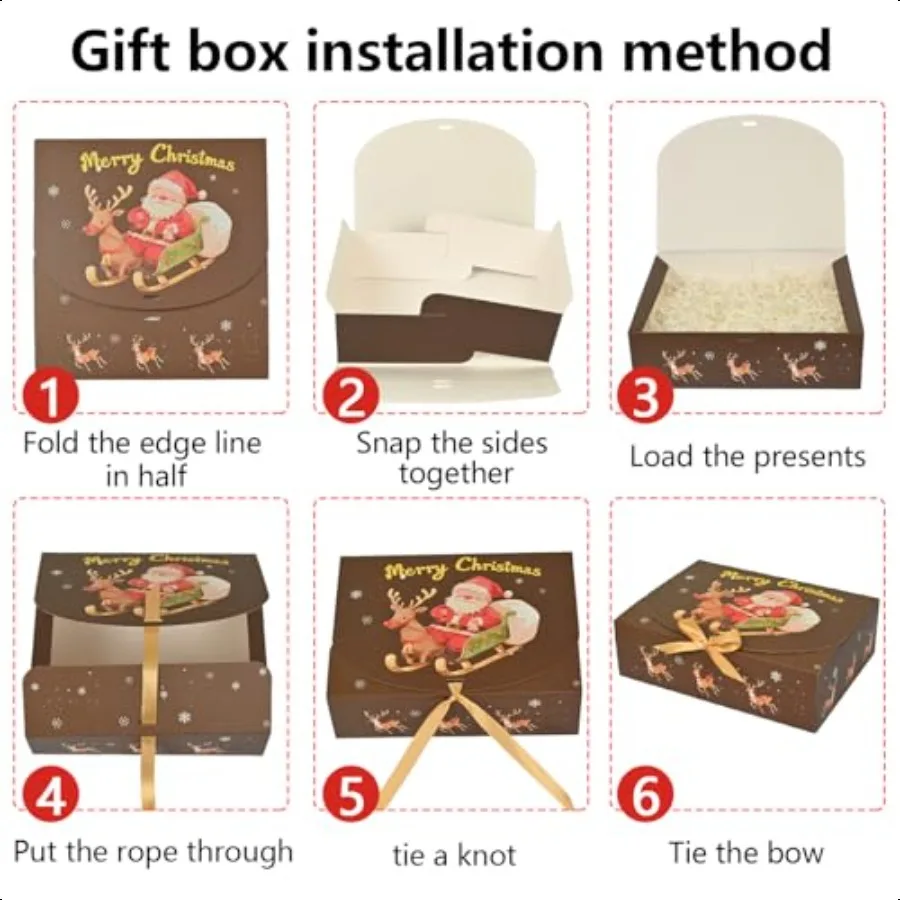 Gift box installation method

Merry Christmas

1

Fold the edge line in half

2

Snap the sides together

3

Load the presents

Merry Christmas

4

Put the rope through

Merry Christmas

5

tie a knot

Merry Christmas

6

Tie the bow