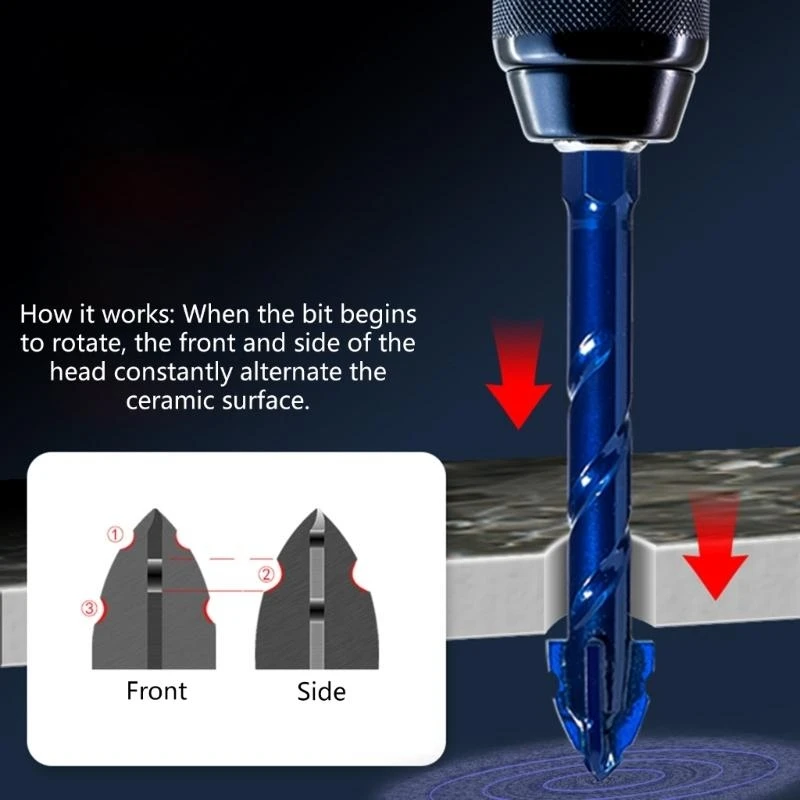 How it works: When the bit begins to rotate, the front and side of the head constantly alternate the ceramic surface.

①

②

③

Front

Side