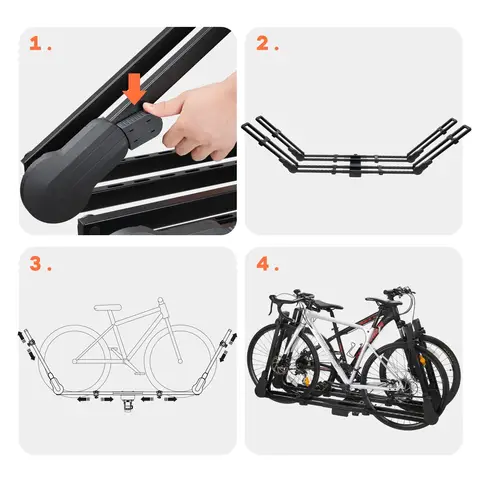 1.

2.

3.

4.