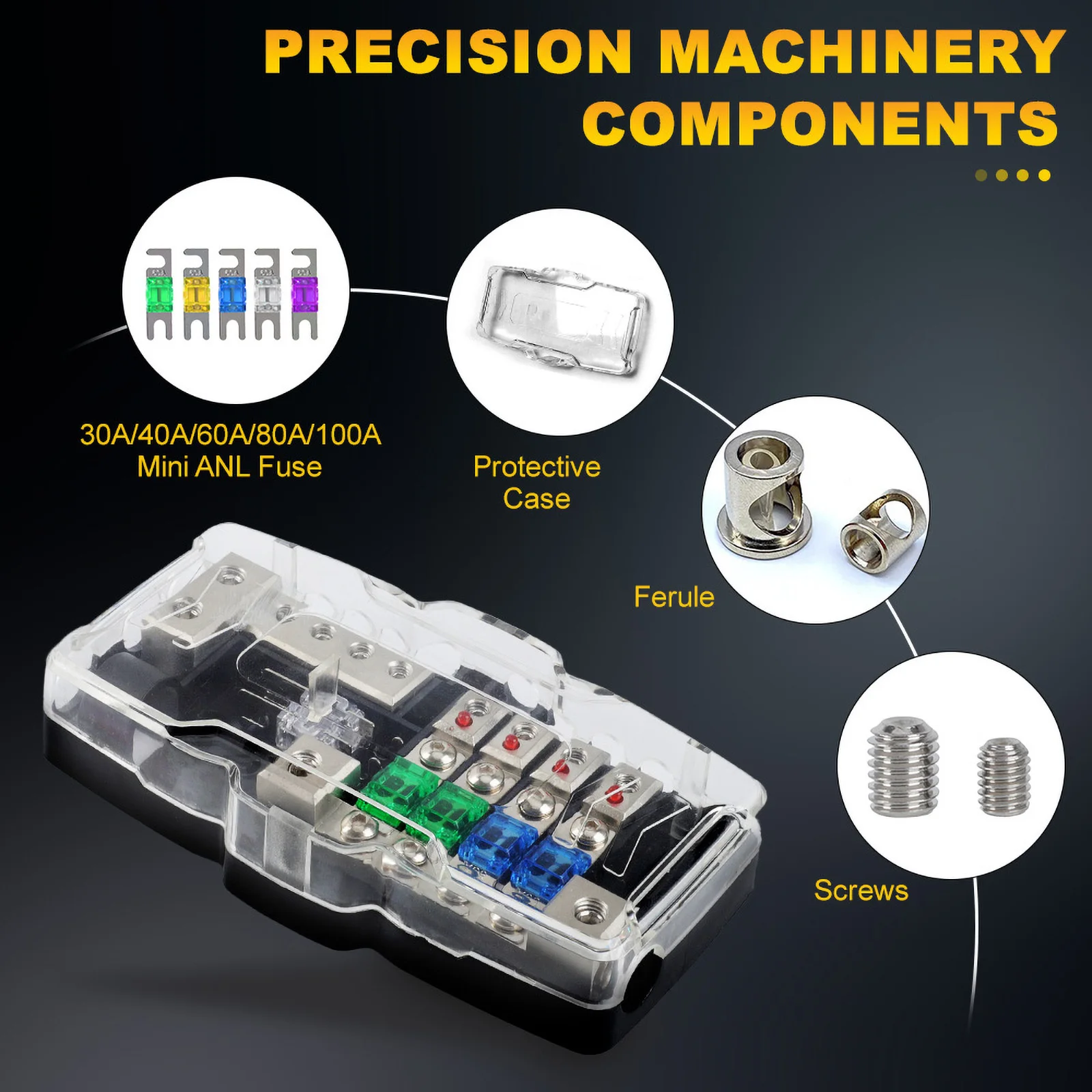 PRECISION MACHINERY COMPONENTS

30A/40A/60A/80A/100A
Mini ANL Fuse

Protective Case

Ferule

Screws