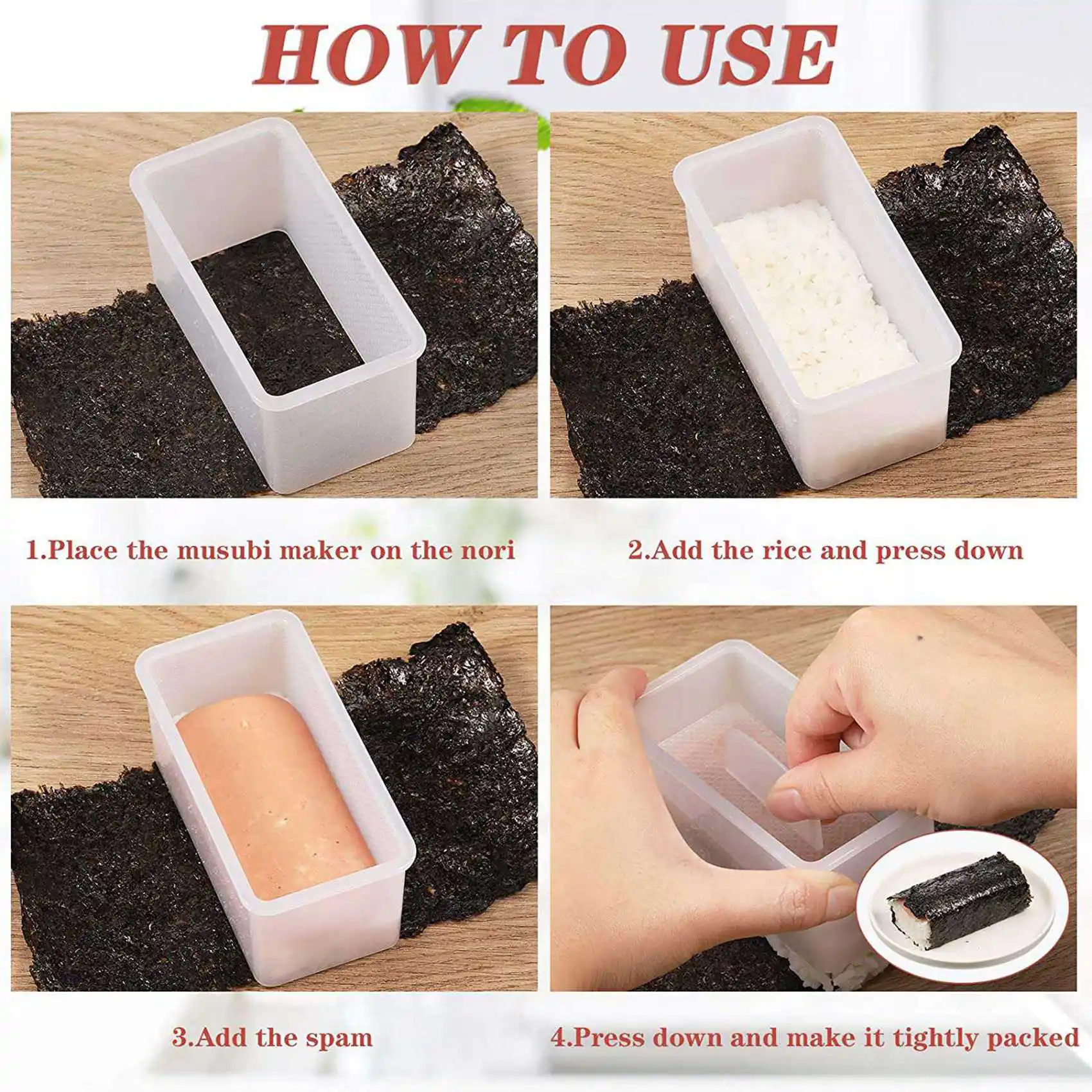 HOW TO USE

1.Place the musubi maker on the nori

2.Add the rice and press down

3.Add the spam

4.Press down and make it tightly packed