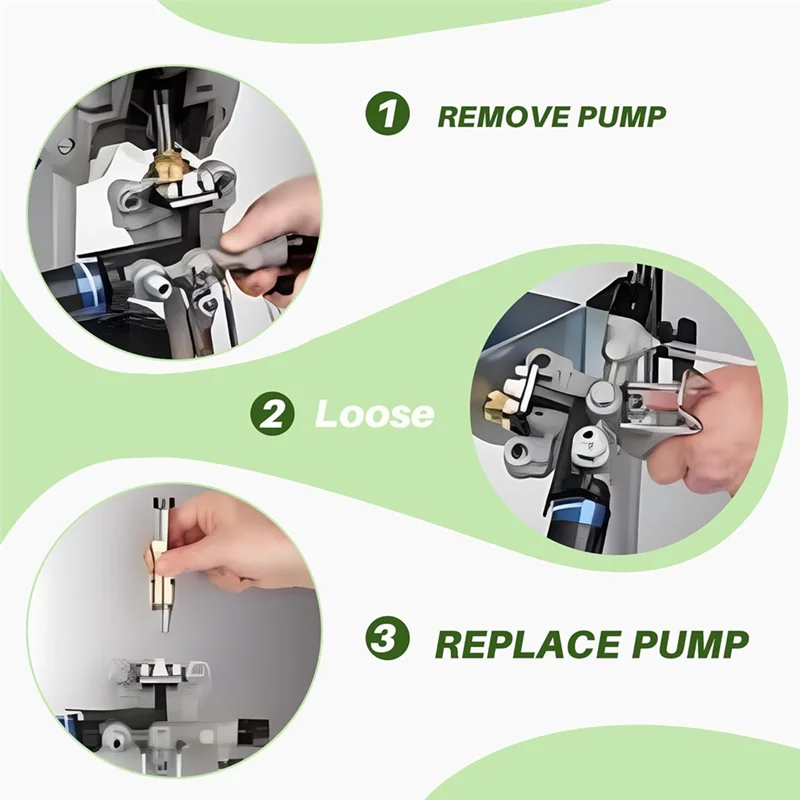 1 REMOVE PUMP

2 Loose

3 REPLACE PUMP