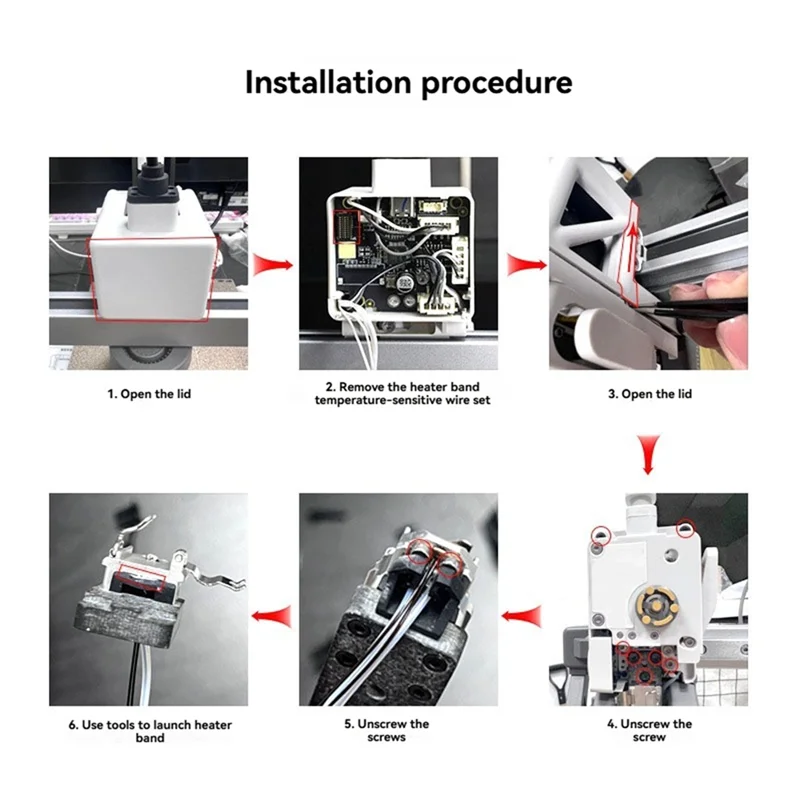 Installation procedure

1. Open the lid

2. Remove the heater band temperature-sensitive wire set

3. Open the lid

4. Unscrew the screw

5. Unscrew the screws

6. Use tools to launch heater band