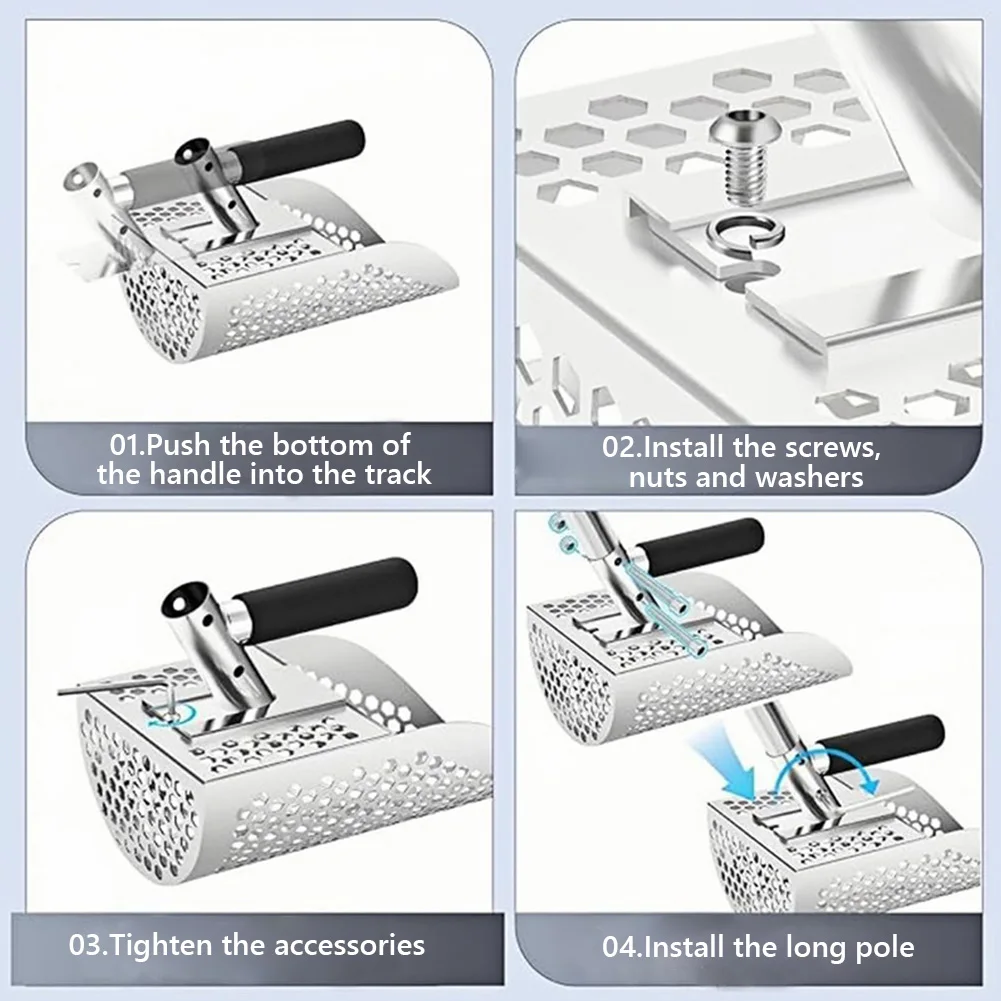 01.Push the bottom of the handle into the track

02.Install the screws, nuts and washers

03.Tighten the accessories

04.Install the long pole