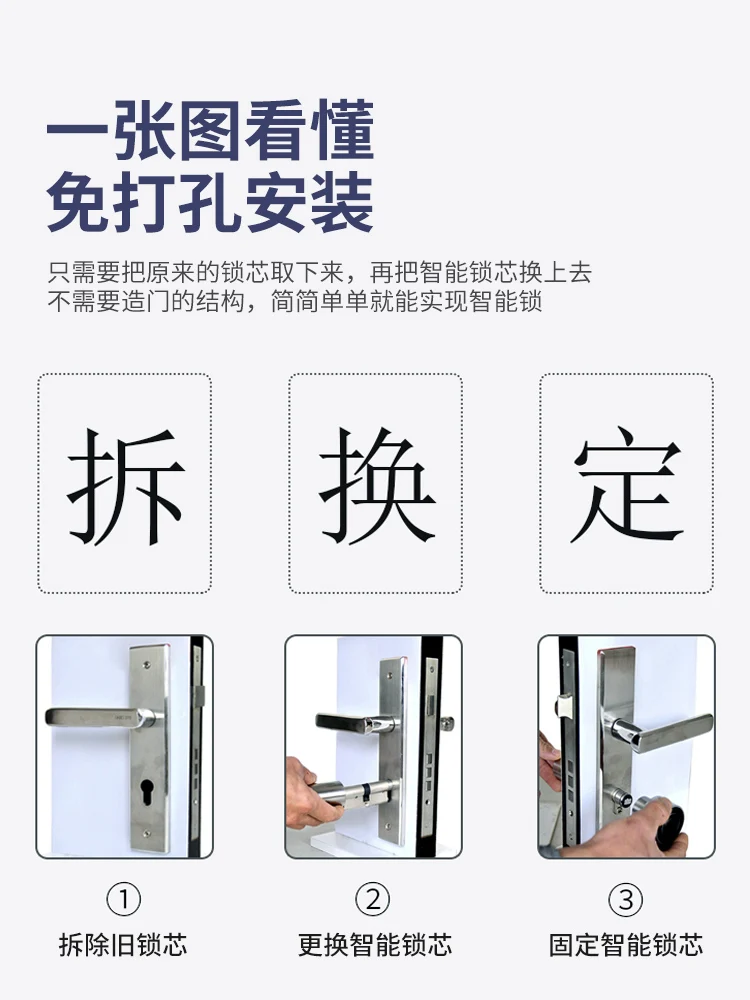 一张图看懂
免打孔安装

只需要把原来的锁芯取下来，再把智能锁芯换上去
不需要造门的结构，简简单单就能实现智能锁

拆

换

定

①
拆除旧锁芯

②
更换智能锁芯

③
固定智能锁芯