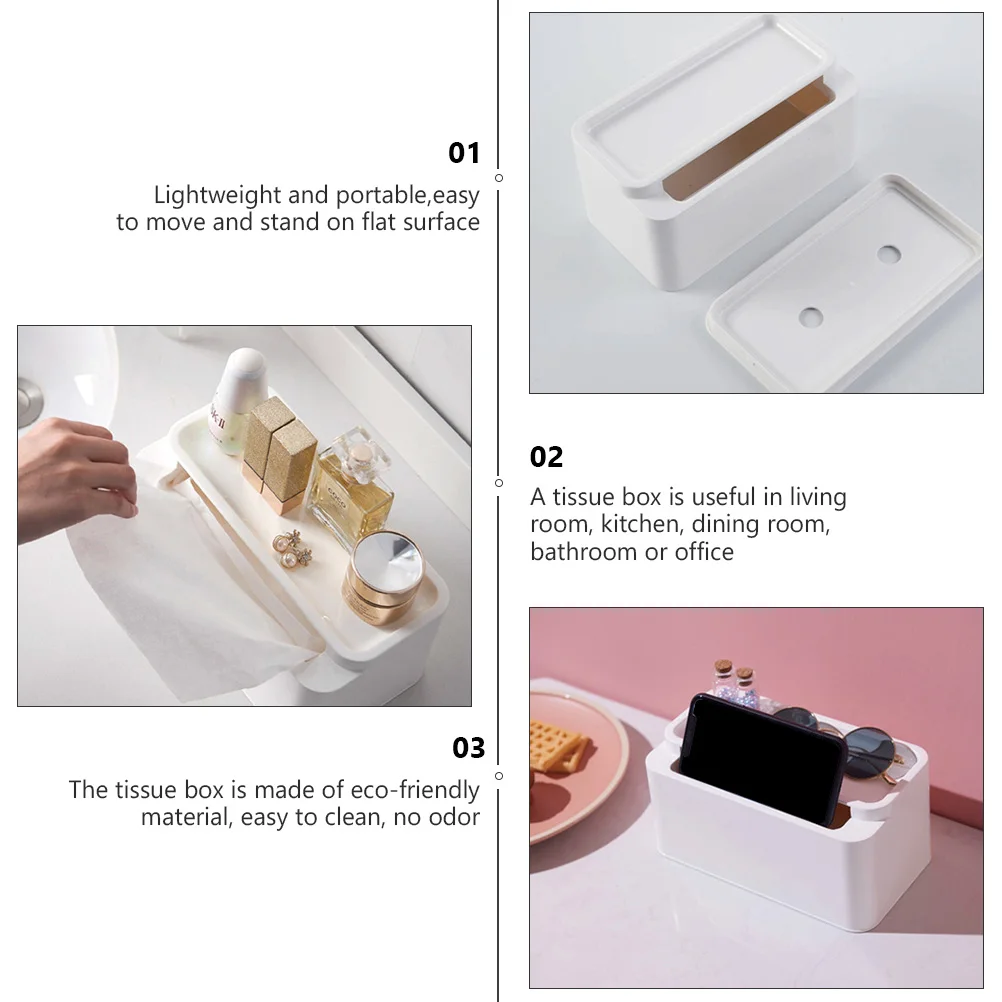 01

Lightweight and portable,easy to move and stand on flat surface

02

A tissue box is useful in living room, kitchen, dining room, bathroom or office

03

The tissue box is made of eco-friendly material, easy to clean, no odor