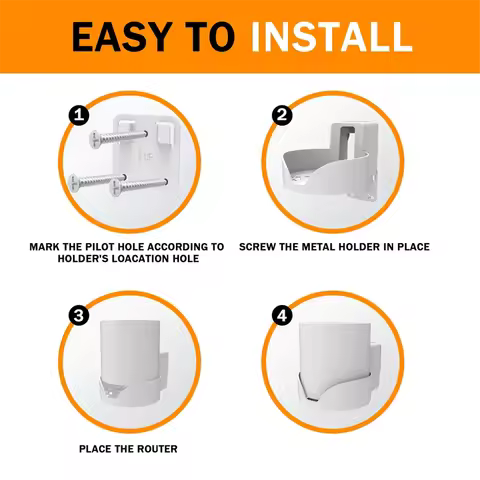 EASY TO INSTALL

1

MARK THE PILOT HOLE ACCORDING TO HOLDER'S LOACATION HOLE

2

SCREW THE METAL HOLDER IN PLACE

3

PLACE THE ROUTER

4