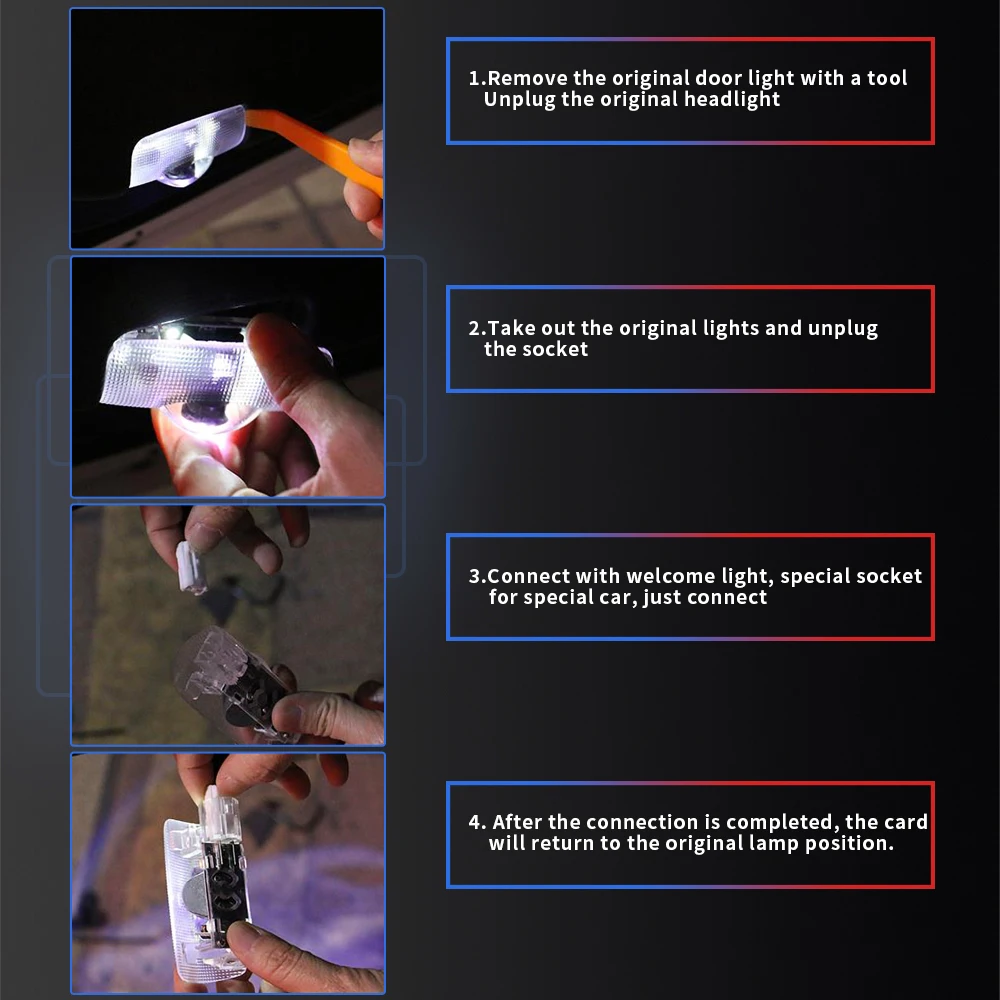 1.Remove the original door light with a tool
Unplug the original headlight

2.Take out the original lights and unplug the socket

3.Connect with welcome light, special socket for special car, just connect

4. After the connection is completed, the card will return to the original lamp position.