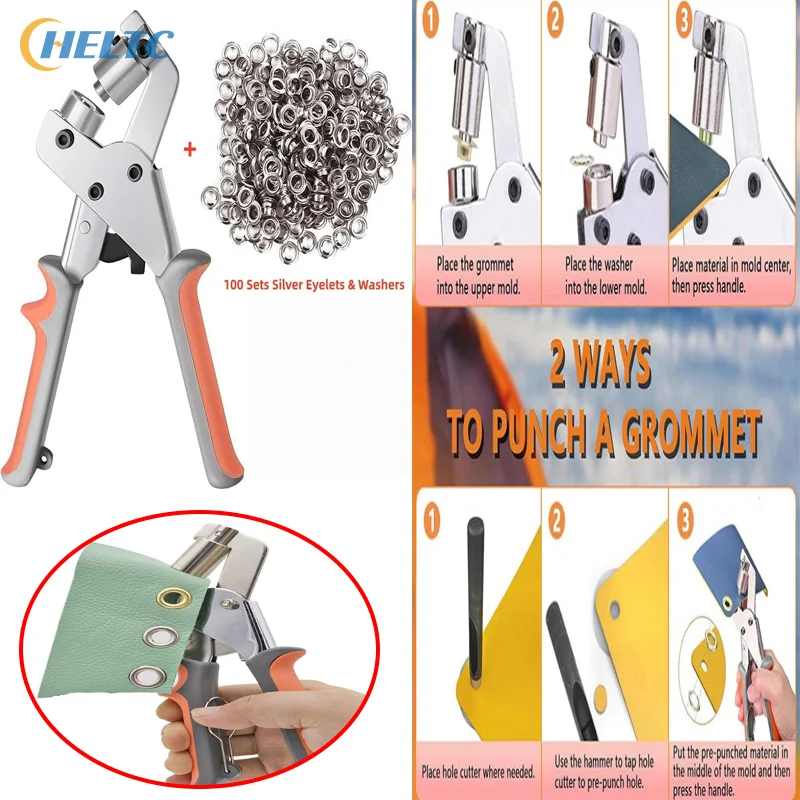 HELTC

+

100 Sets Silver Eyelets & Washers

1

Place the grommet into the upper mold.

2

Place the washer into the lower mold.

3

Place material in mold center, then press handle.

2 WAYS TO PUNCH A GROMMET

1

Place hole cutter where needed.

2

Use the hammer to tap hole cutter to pre-punch hole.

3

Put the pre-punched material in the middle of the mold and then press the handle.