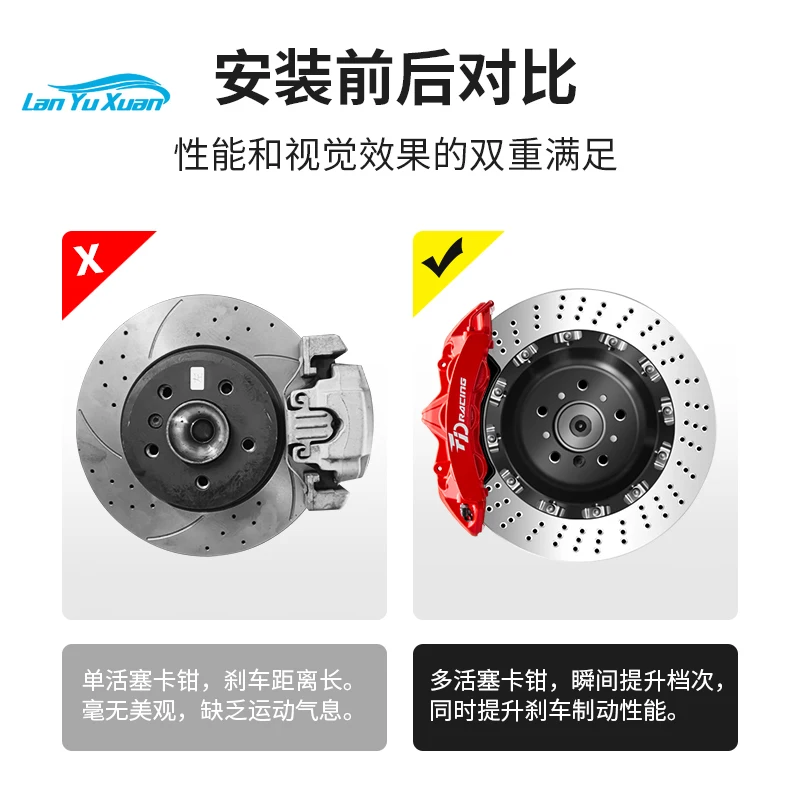 Lan Yu Xuan

安装前后对比

性能和视觉效果的双重满足

X

TD RACING

单活塞卡钳，刹车距离长。毫无美观，缺乏运动气息。

多活塞卡钳，瞬间提升档次，同时提升刹车制动性能。