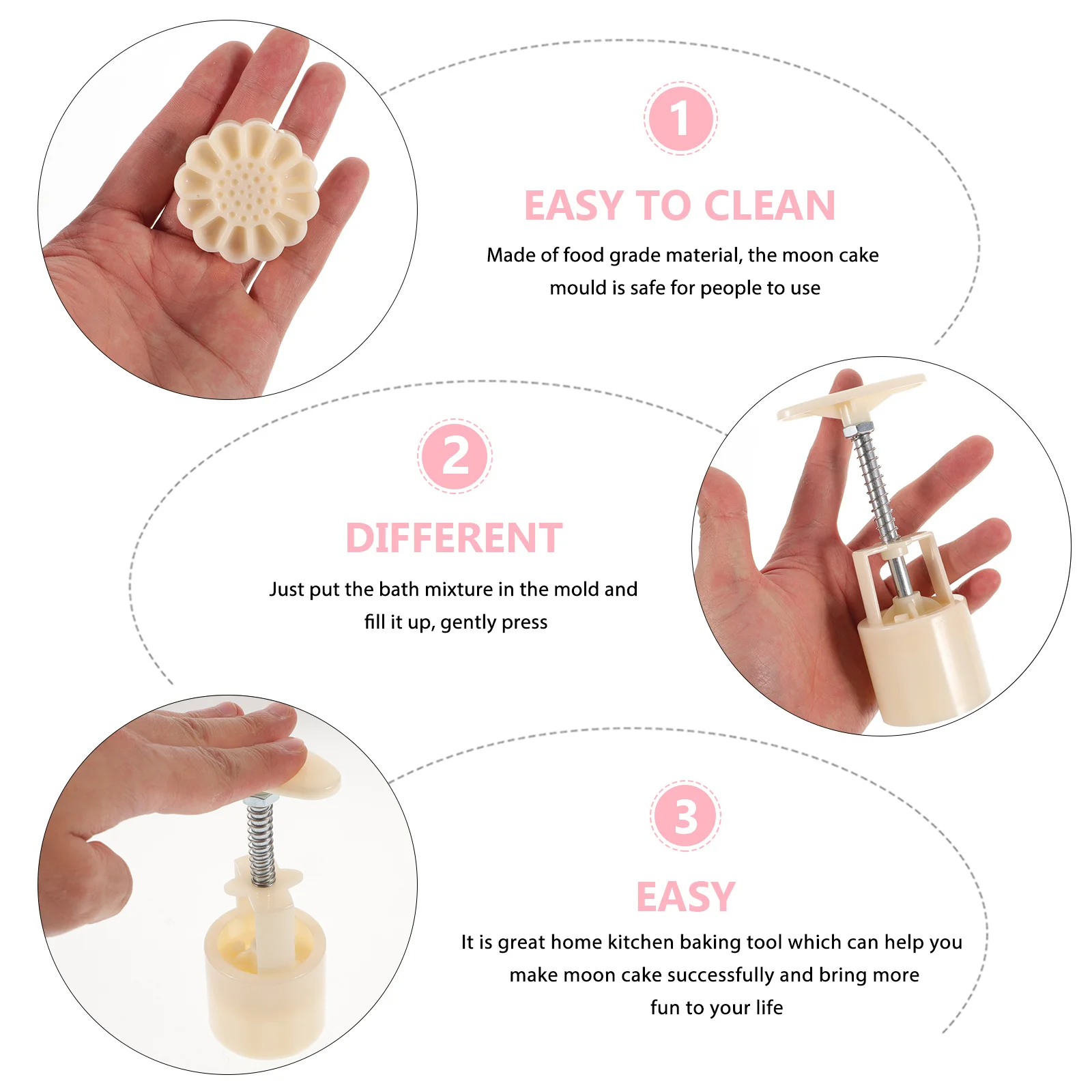 1

EASY TO CLEAN

Made of food grade material, the moon cake mould is safe for people to use

2

DIFFERENT

Just put the bath mixture in the mold and fill it up, gently press

3

EASY

It is great home kitchen baking tool which can help you make moon cake successfully and bring more fun to your life