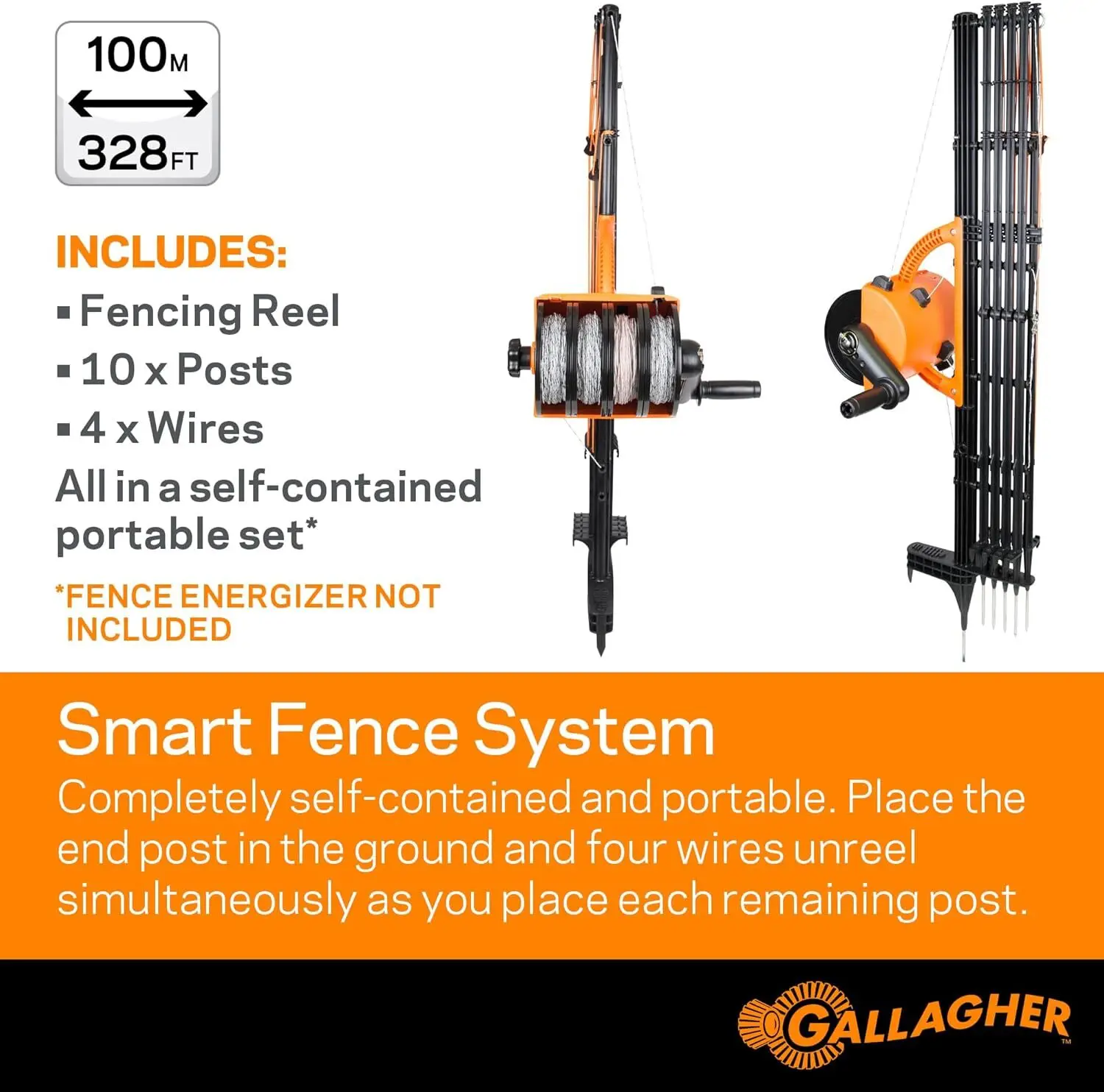 100M
328FT

INCLUDES:
▪ Fencing Reel
▪ 10 x Posts
▪ 4 x Wires
All in a self-contained portable set*

*FENCE ENERGIZER NOT INCLUDED

Smart Fence System
Completely self-contained and portable. Place the end post in the ground and four wires unreel simultaneously as you place each remaining post.

GALLAGHER™