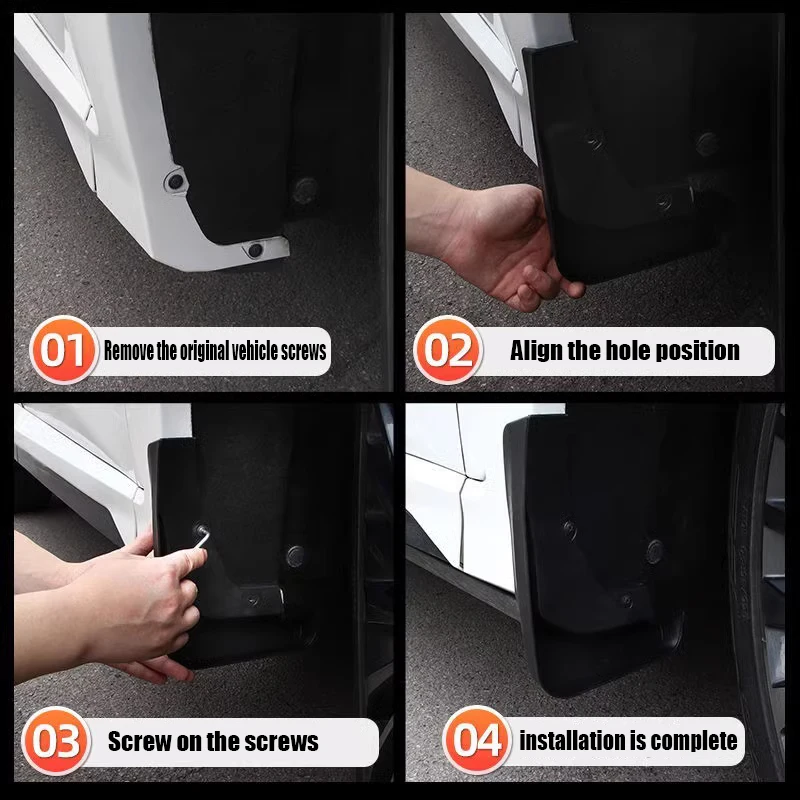 01 Remove the original vehicle screws

02 Align the hole position

03 Screw on the screws

04 installation is complete