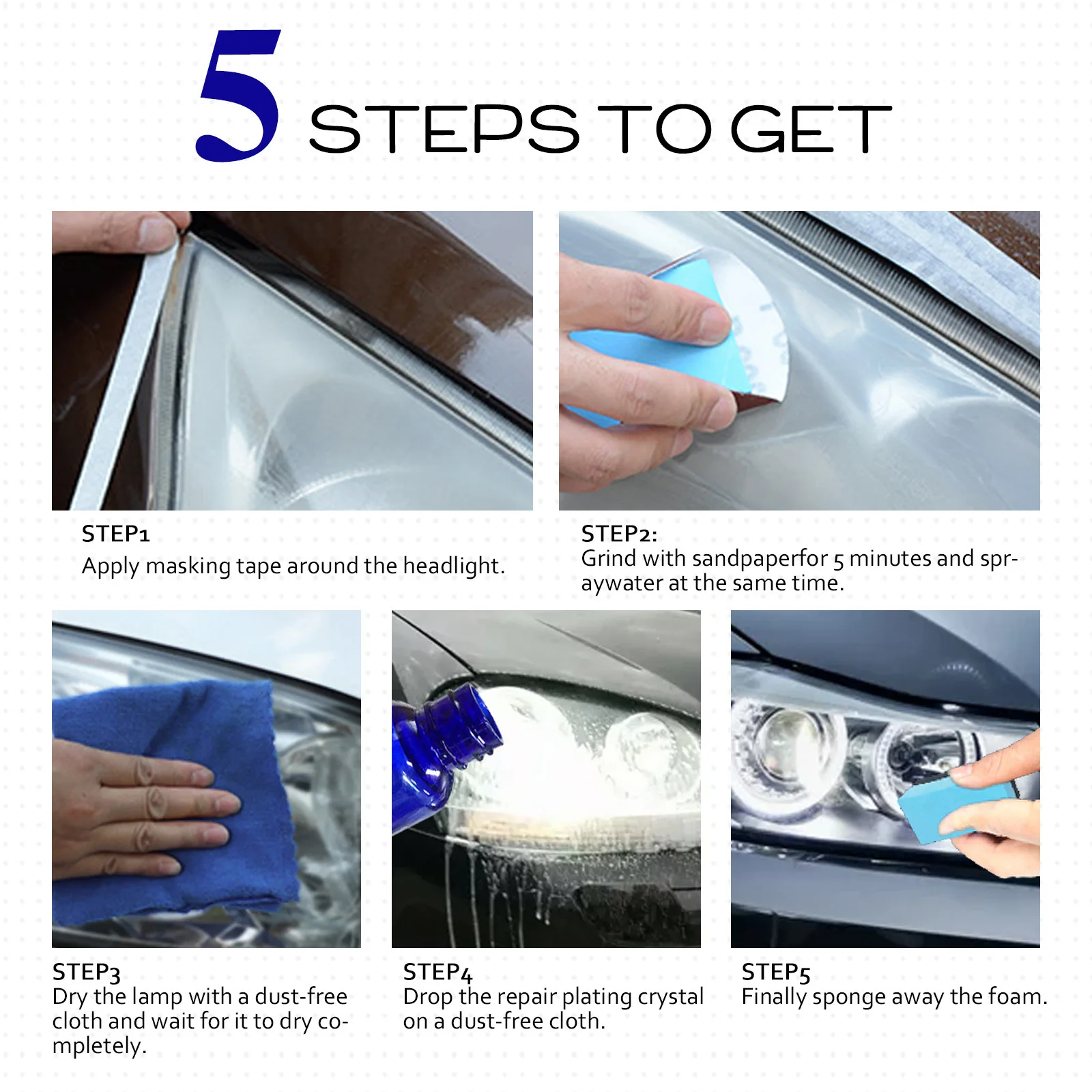 5 STEPS TO GET

STEP1
Apply masking tape around the headlight.

STEP2:
Grind with sandpaperfor 5 minutes and spraywater at the same time.

STEP3
Dry the lamp with a dust-free cloth and wait for it to dry completely.

STEP4
Drop the repair plating crystal on a dust-free cloth.

STEP5
Finally sponge away the foam.