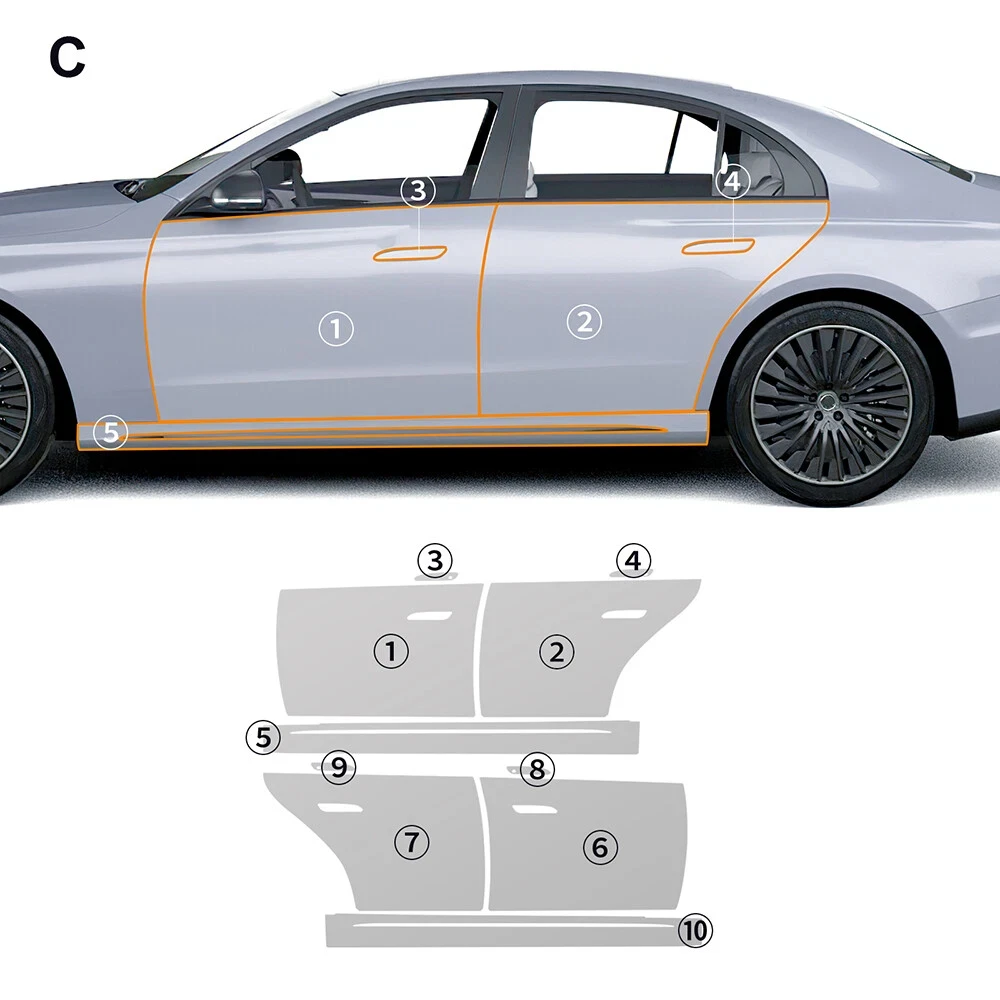 C

3
4
1
2
5

3
4
1
2
5
9
8
7
6
10