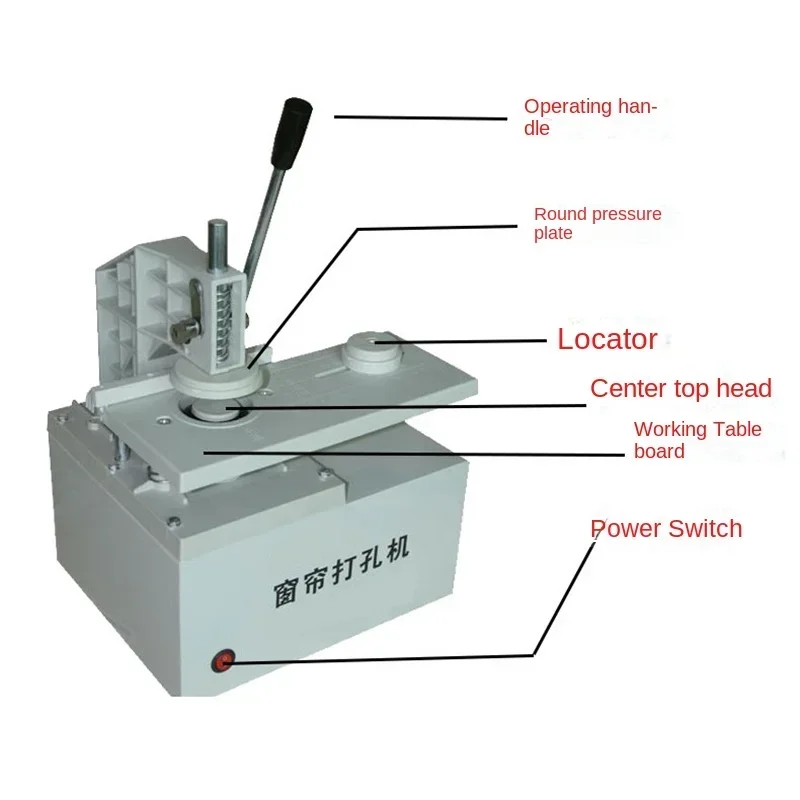 Operating handle

Round pressure plate

Locator

Center top head

Working Table board

Power Switch

窗帘打孔机