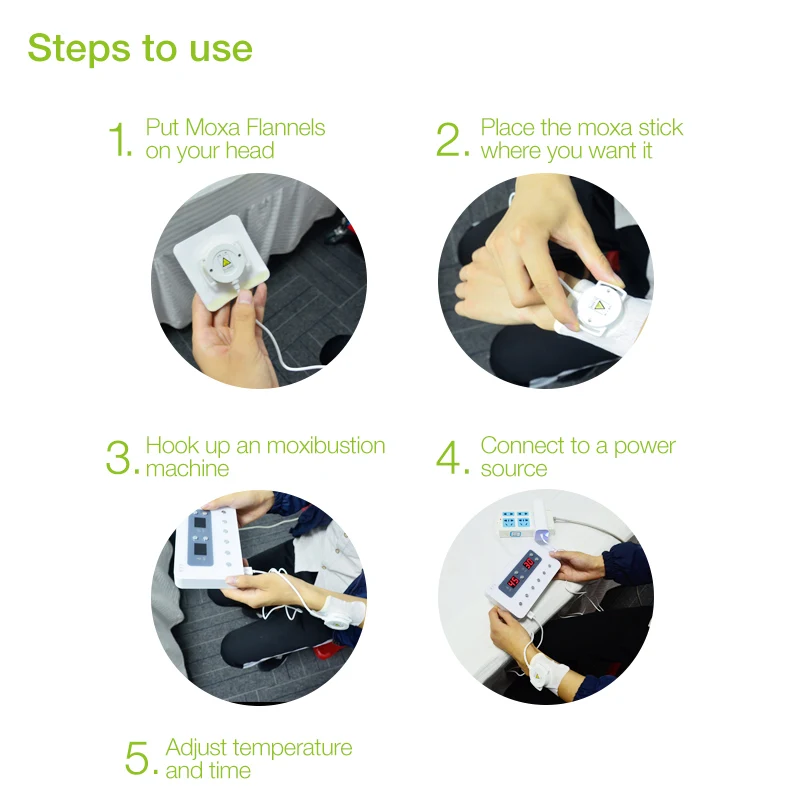 Steps to use

1. Put Moxa Flannels on your head

2. Place the moxa stick where you want it

3. Hook up an moxibustion machine

4. Connect to a power source

45 30

5. Adjust temperature and time