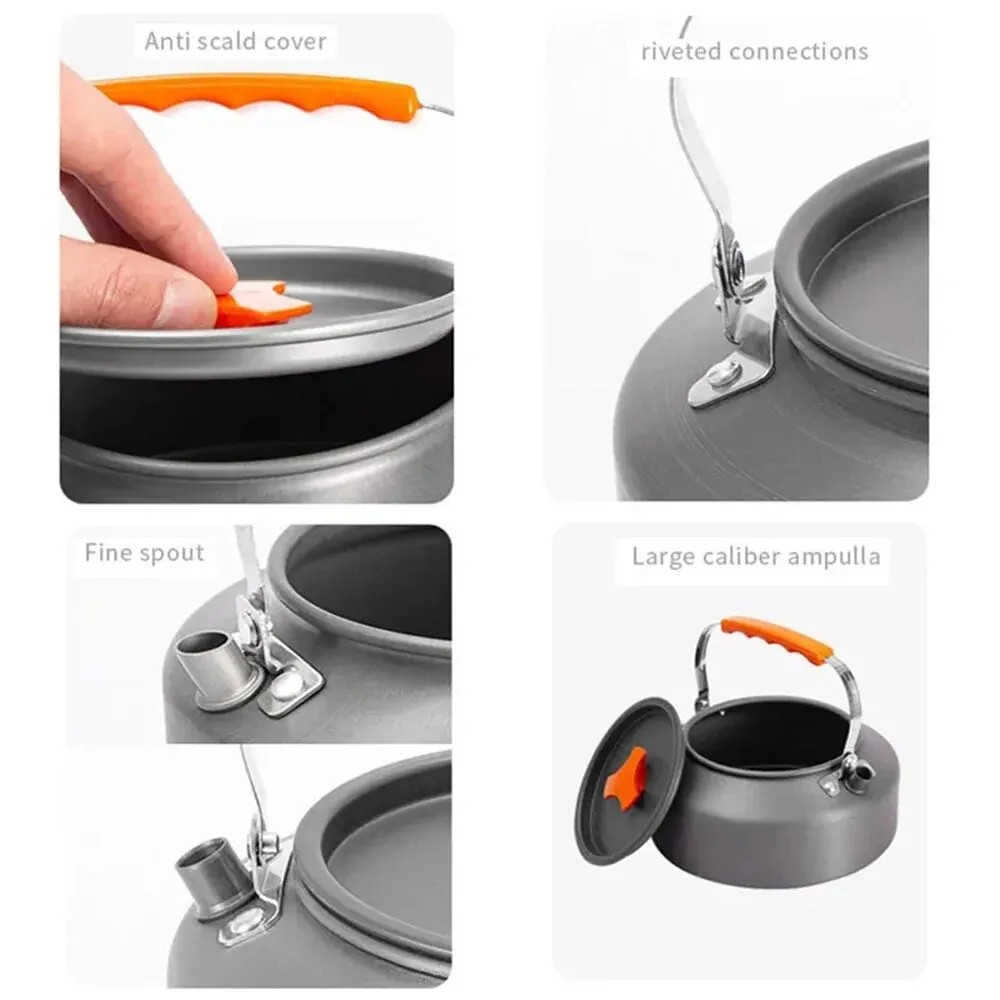 Anti scald cover

riveted connections

Fine spout

Large caliber ampulla