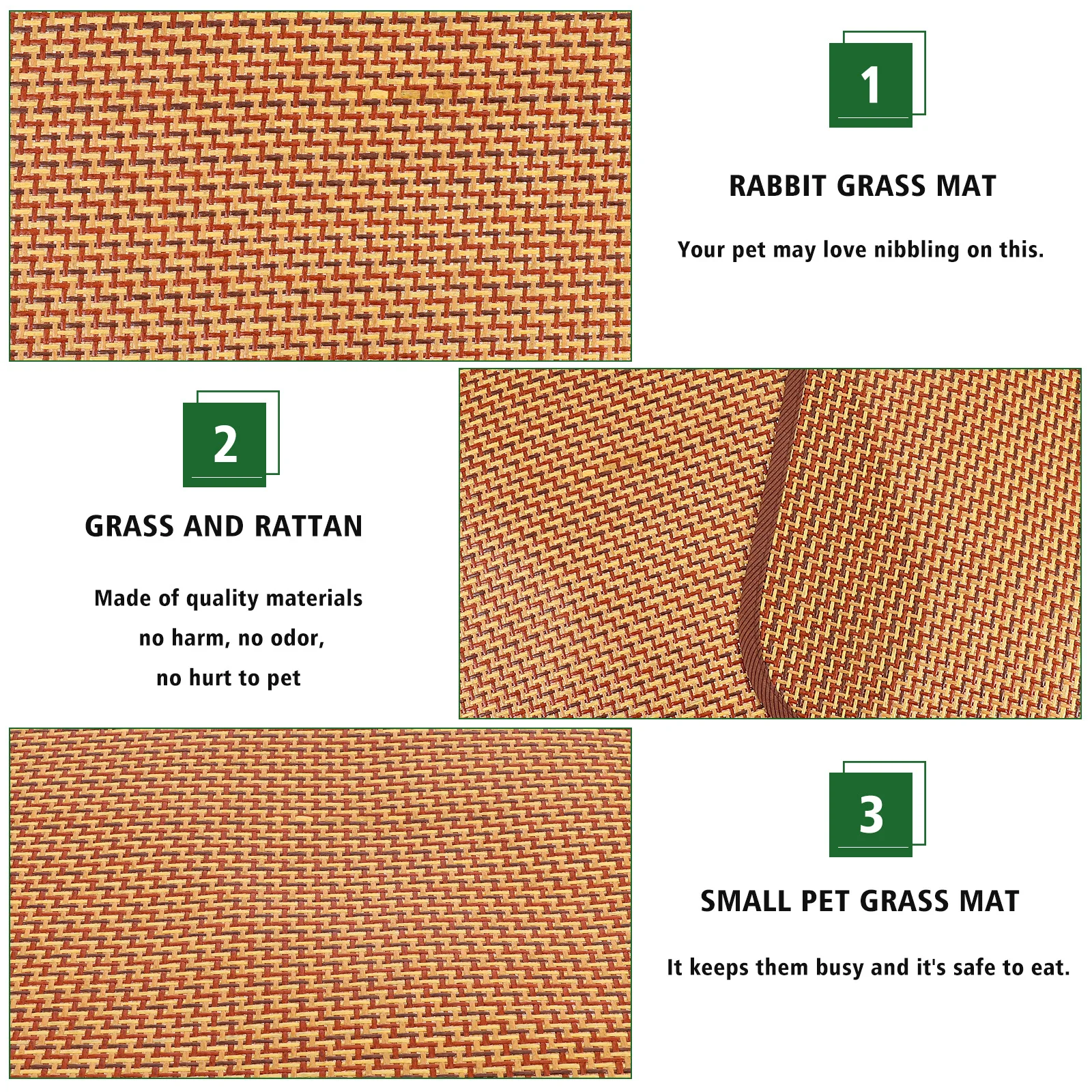 1

RABBIT GRASS MAT

Your pet may love nibbling on this.

2

GRASS AND RATTAN

Made of quality materials
no harm, no odor,
no hurt to pet

3

SMALL PET GRASS MAT

It keeps them busy and it's safe to eat.