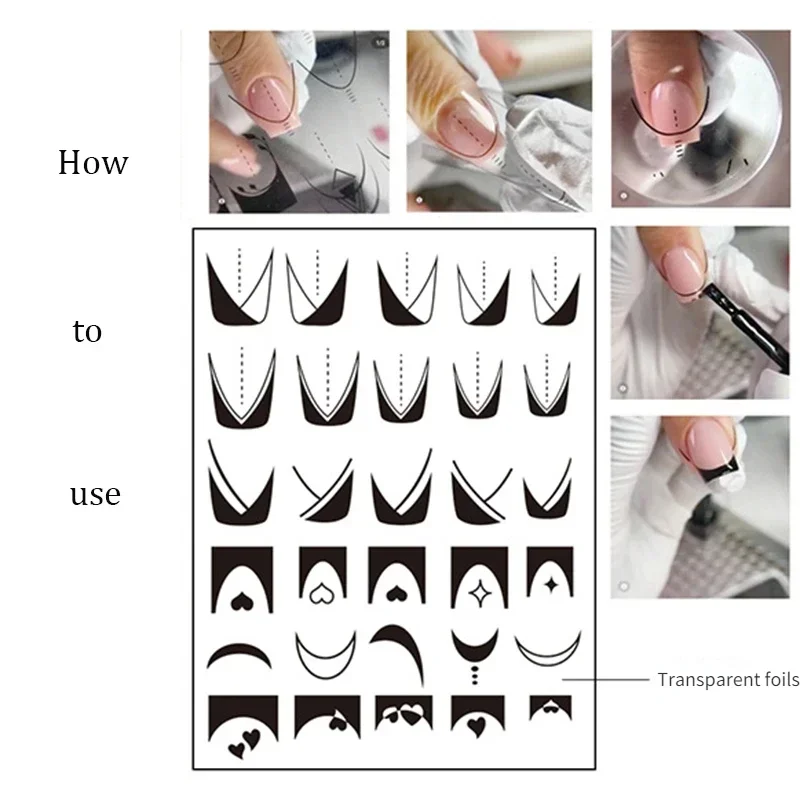 How

to

use

Transparent foils