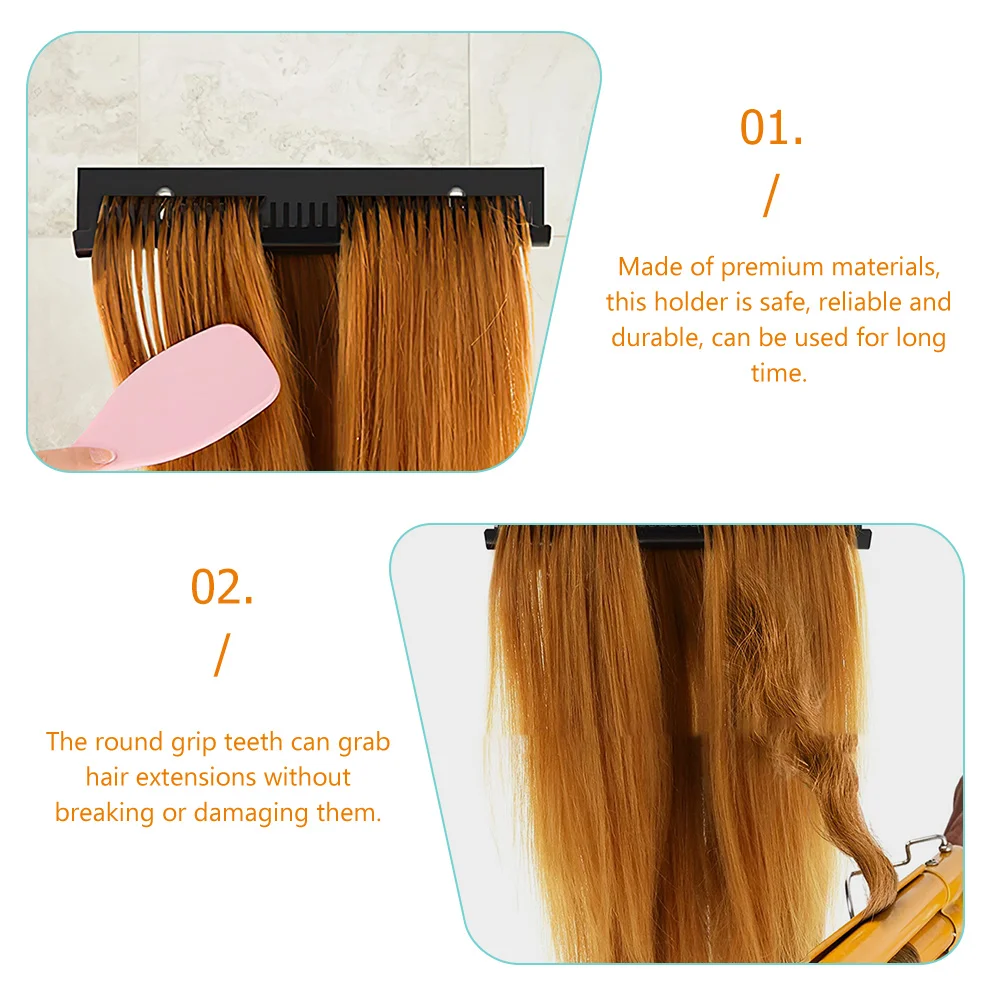 01.
/
Made of premium materials, this holder is safe, reliable and durable, can be used for long time.

02.
/
The round grip teeth can grab hair extensions without breaking or damaging them.