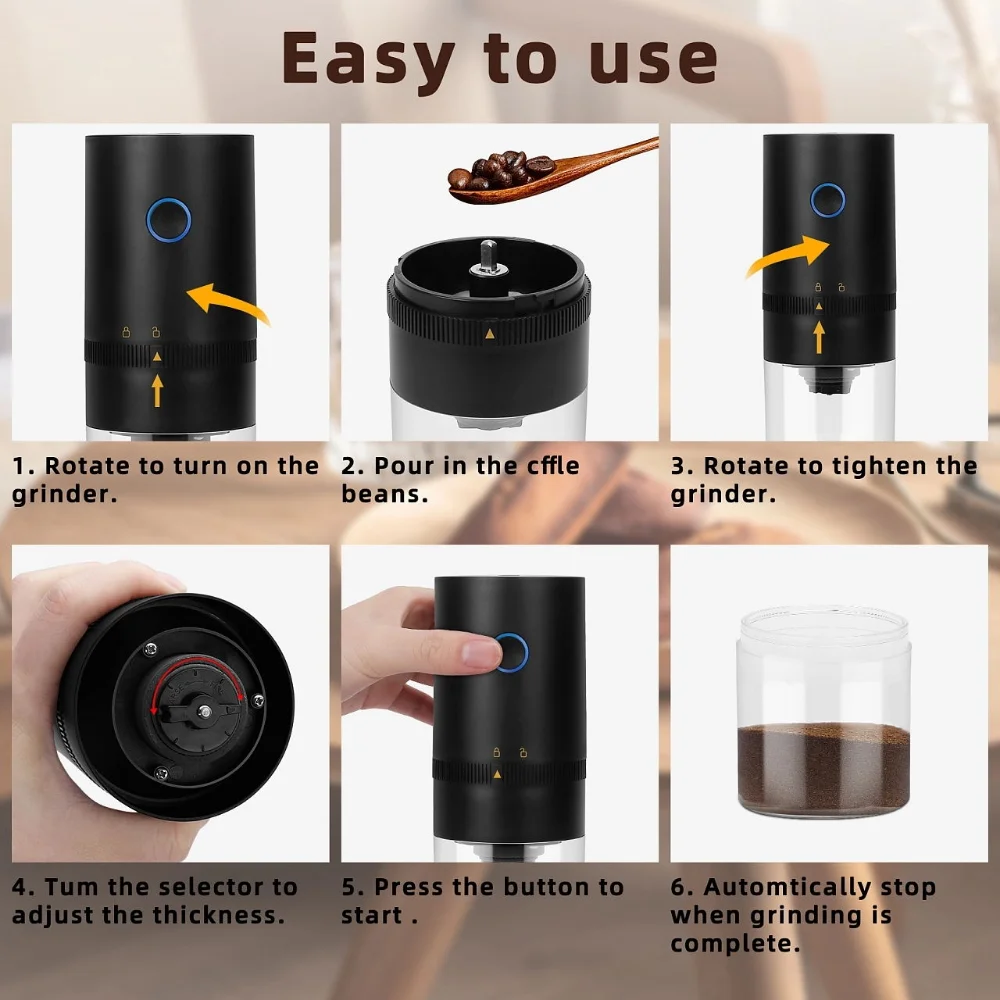 Easy to use

1. Rotate to turn on the grinder.

2. Pour in the cffle beans.

3. Rotate to tighten the grinder.

4. Tum the selector to adjust the thickness.

5. Press the button to start .

6. Automtically stop when grinding is complete.