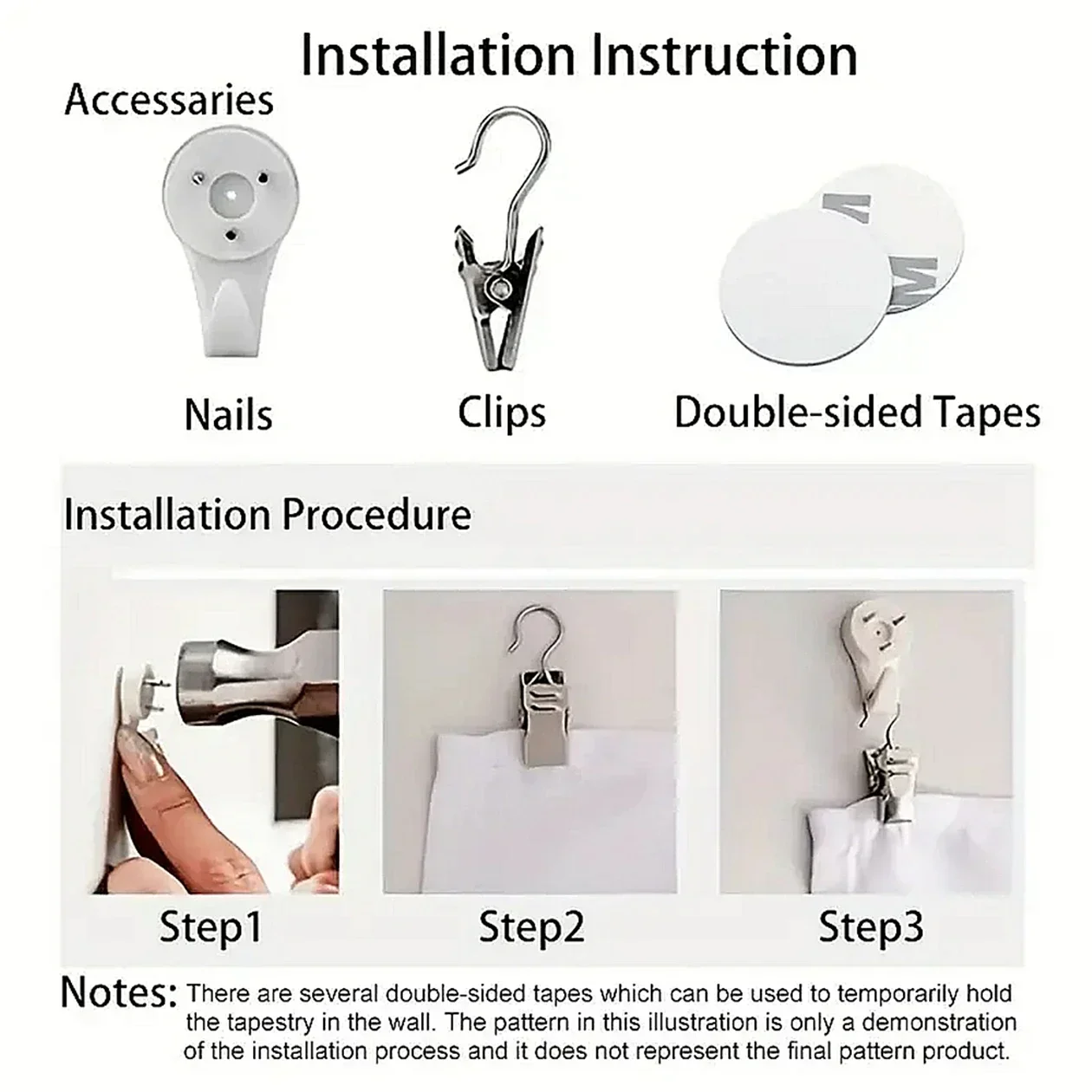 Installation Instruction

Accessaries

Nails

Clips

Double-sided Tapes

Installation Procedure

Step1

Step2

Step3

Notes: There are several double-sided tapes which can be used to temporarily hold the tapestry in the wall. The pattern in this illustration is only a demonstration of the installation process and it does not represent the final pattern product.