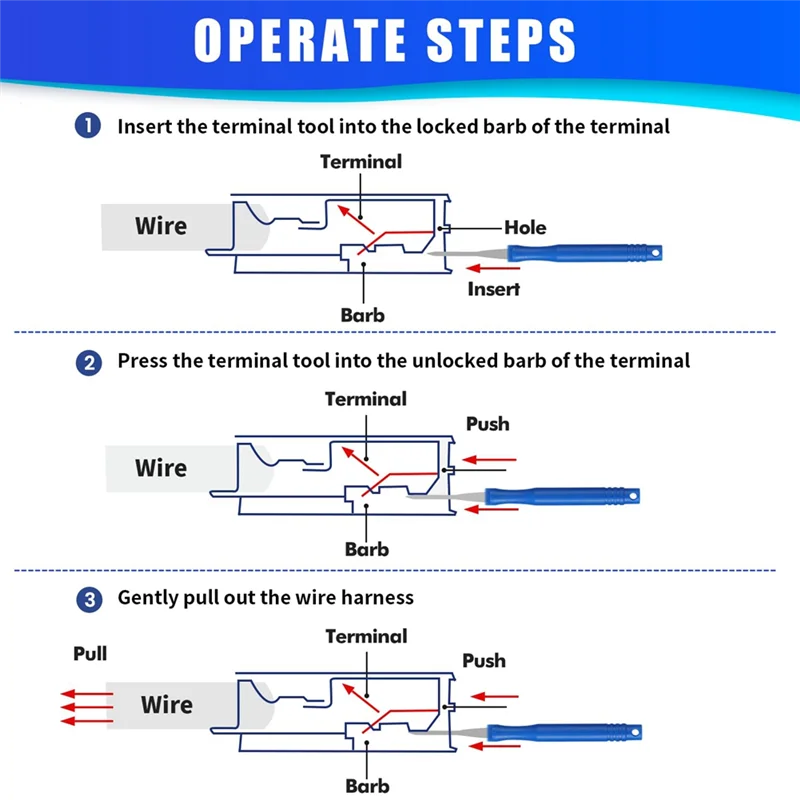 OPERATE STEPS

1 Insert the terminal tool into the locked barb of the terminal

Terminal

Wire

Hole

Insert

Barb

2 Press the terminal tool into the unlocked barb of the terminal

Terminal

Push

Wire

Barb

3 Gently pull out the wire harness

Terminal

Pull

Push

Wire

Barb