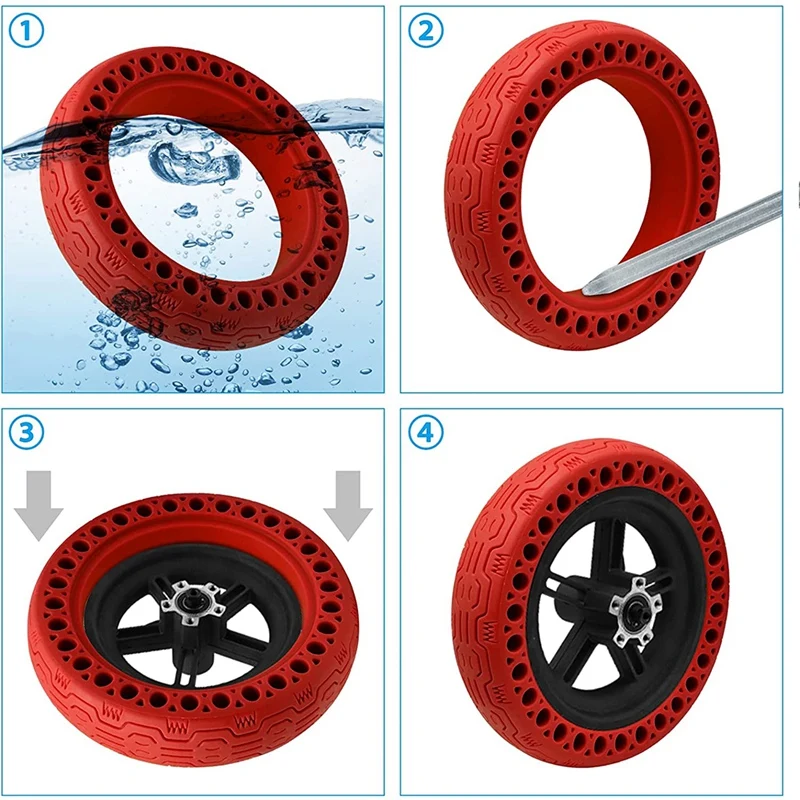 1

2

3

4