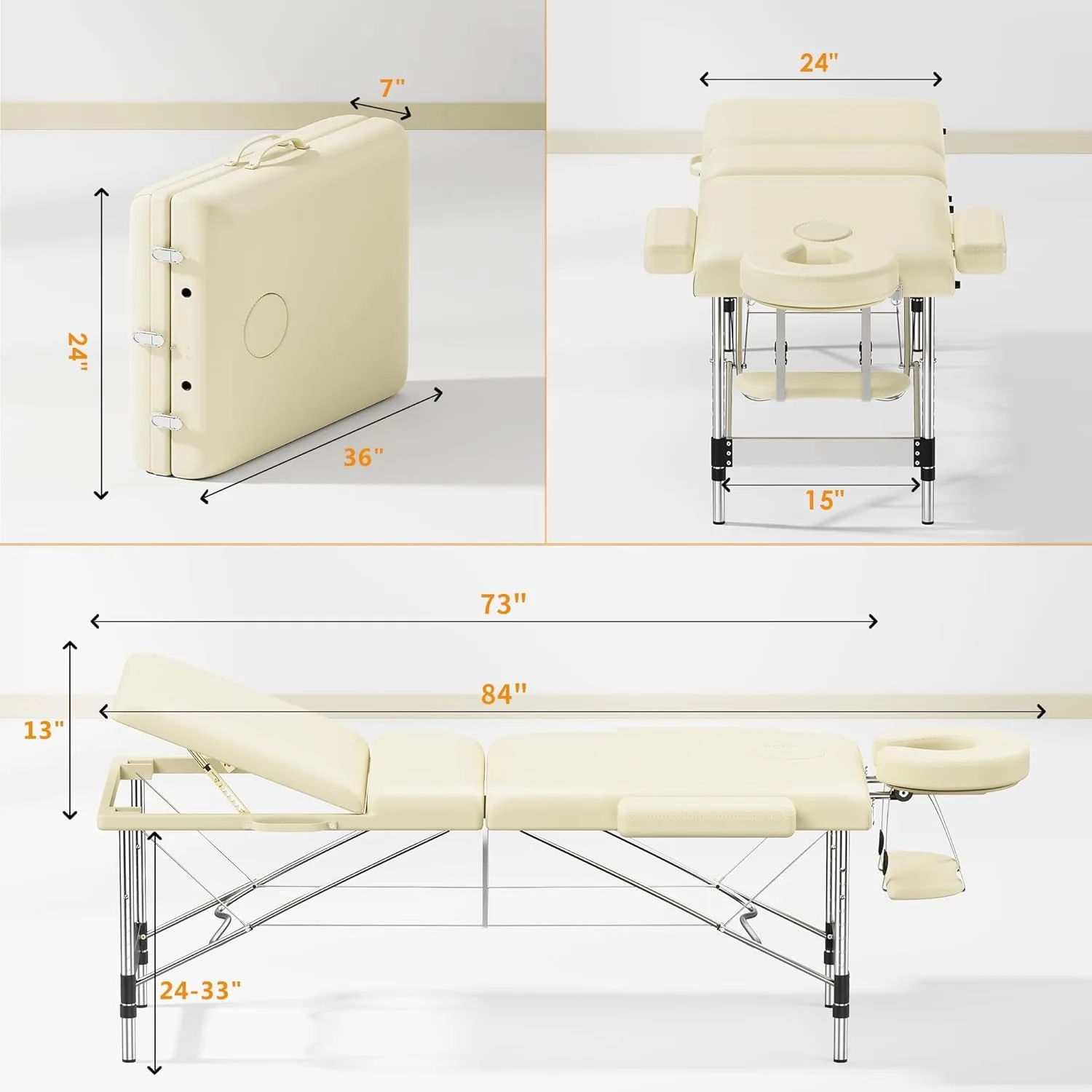 7"

24"

36"

24"

15"

73"

84"

13"

24-33"