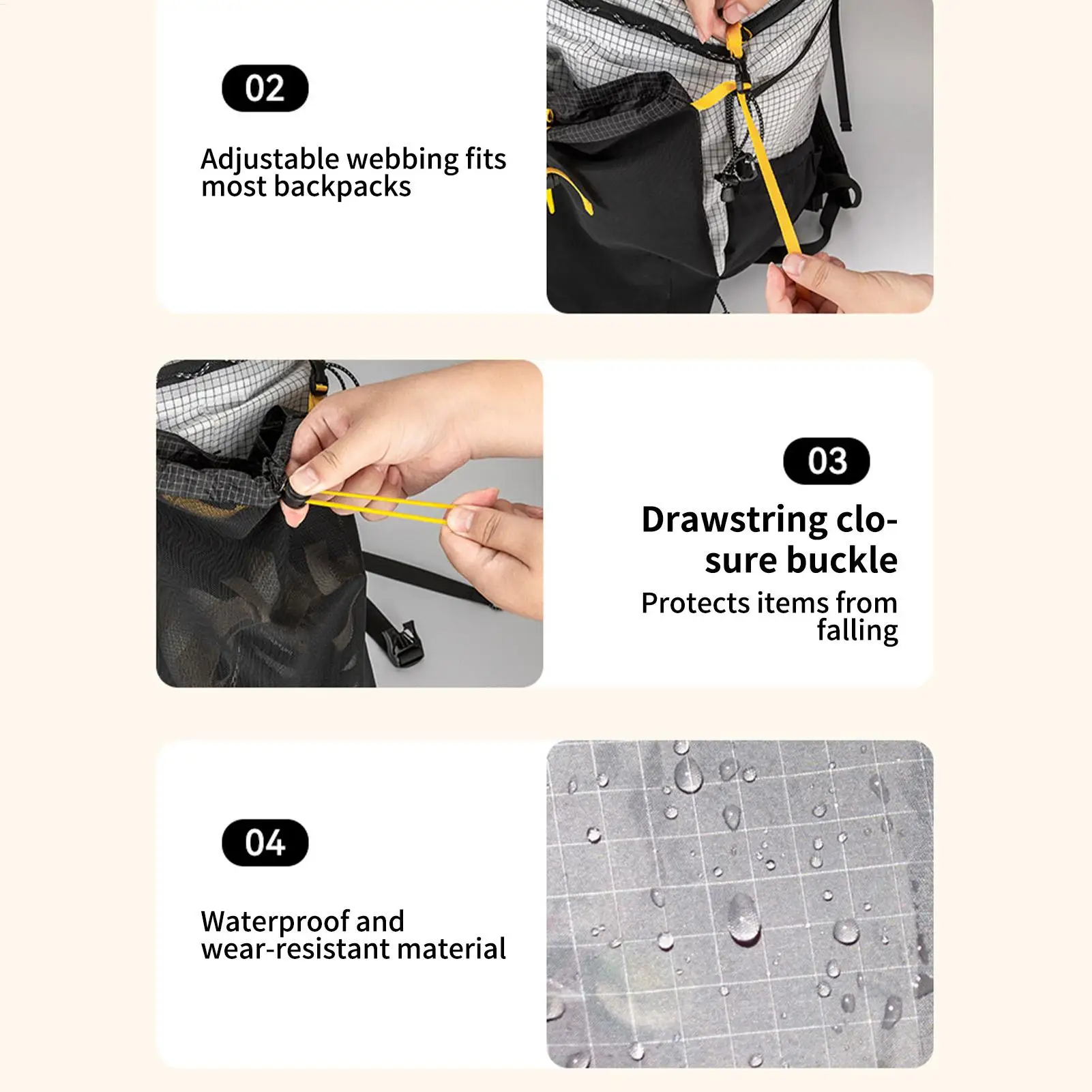 02

Adjustable webbing fits most backpacks

03

Drawstring closure buckle

Protects items from falling

04

Waterproof and wear-resistant material