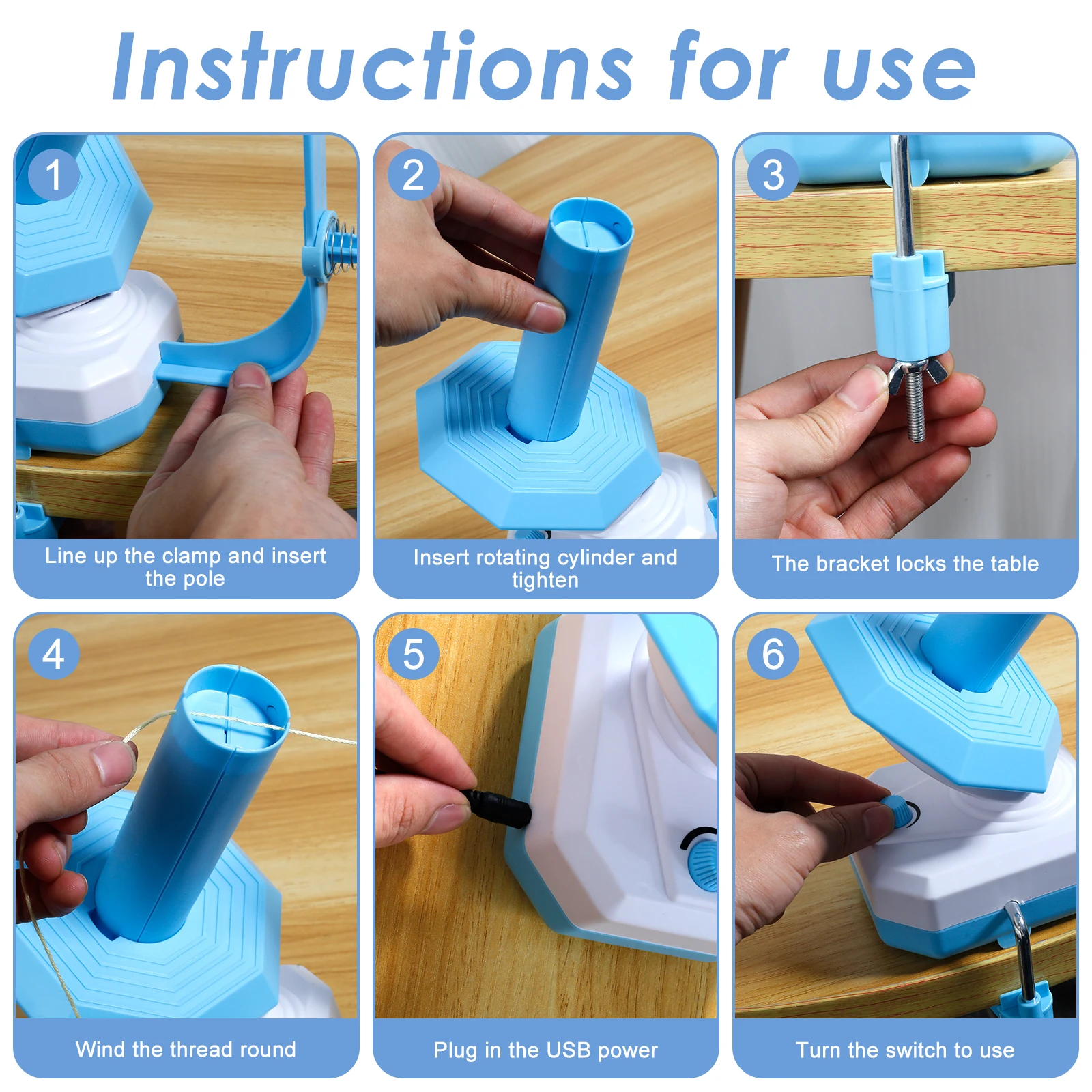 Instructions for use

1
Line up the clamp and insert the pole

2
Insert rotating cylinder and tighten

3
The bracket locks the table

4
Wind the thread round

5
Plug in the USB power

6
Turn the switch to use